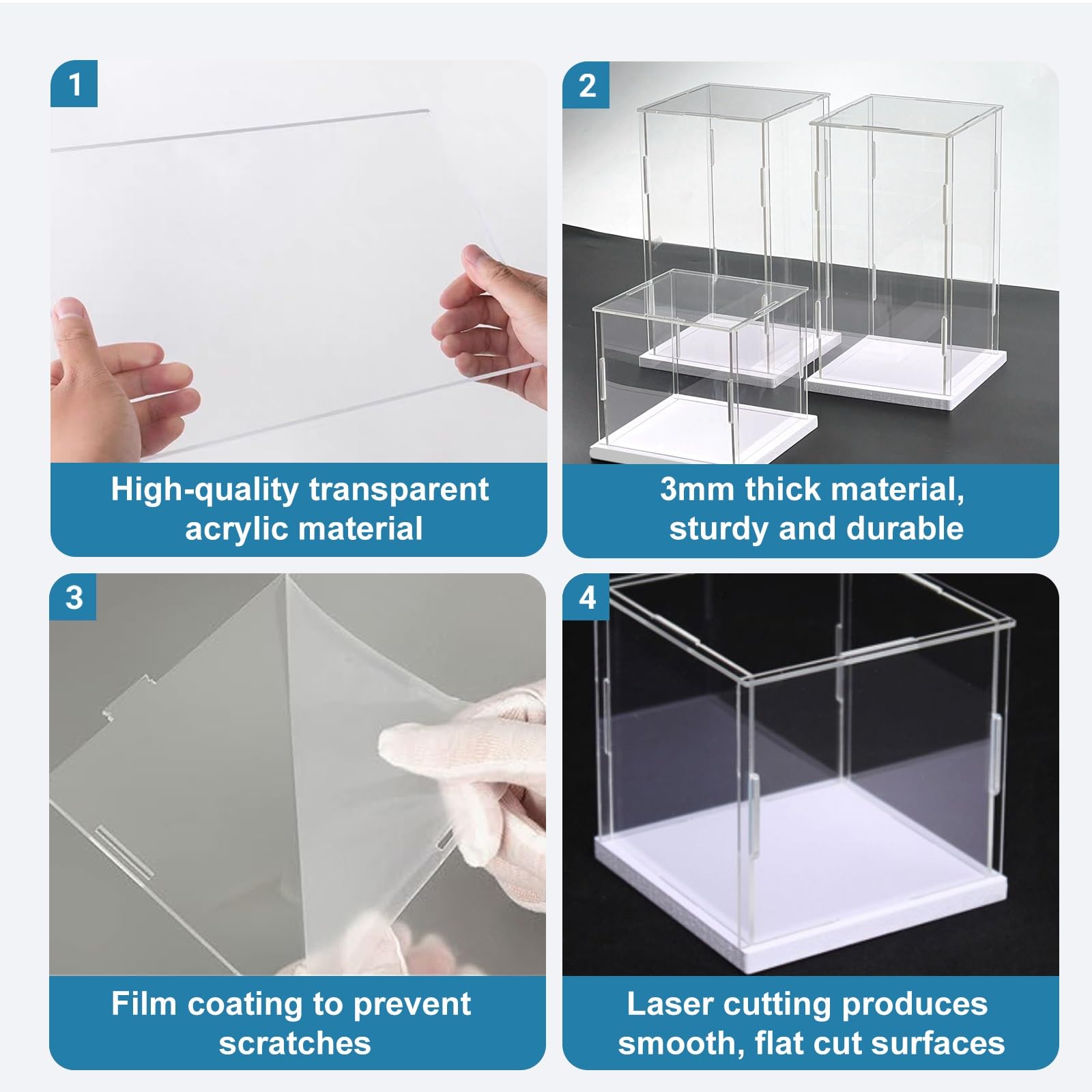 1

High-quality transparent acrylic material

2

3mm thick material, sturdy and durable

3

Film coating to prevent scratches

4

Laser cutting produces smooth, flat cut surfaces