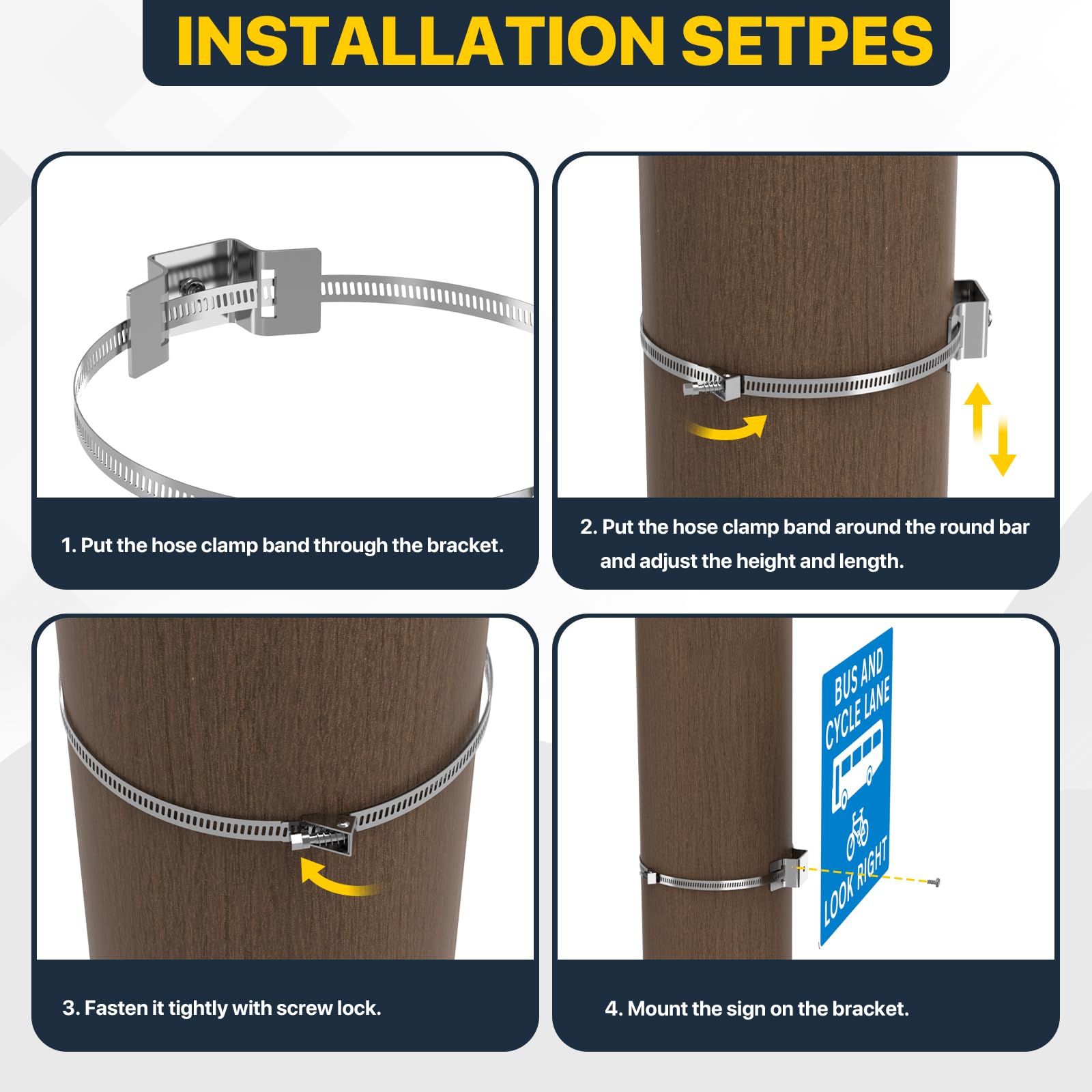 INSTALLATION SETPES

1. Put the hose clamp band through the bracket.

2. Put the hose clamp band around the round bar and adjust the height and length.

3. Fasten it tightly with screw lock.

BUS AND CYCLE LANE

LOOK RIGHT

4. Mount the sign on the bracket.