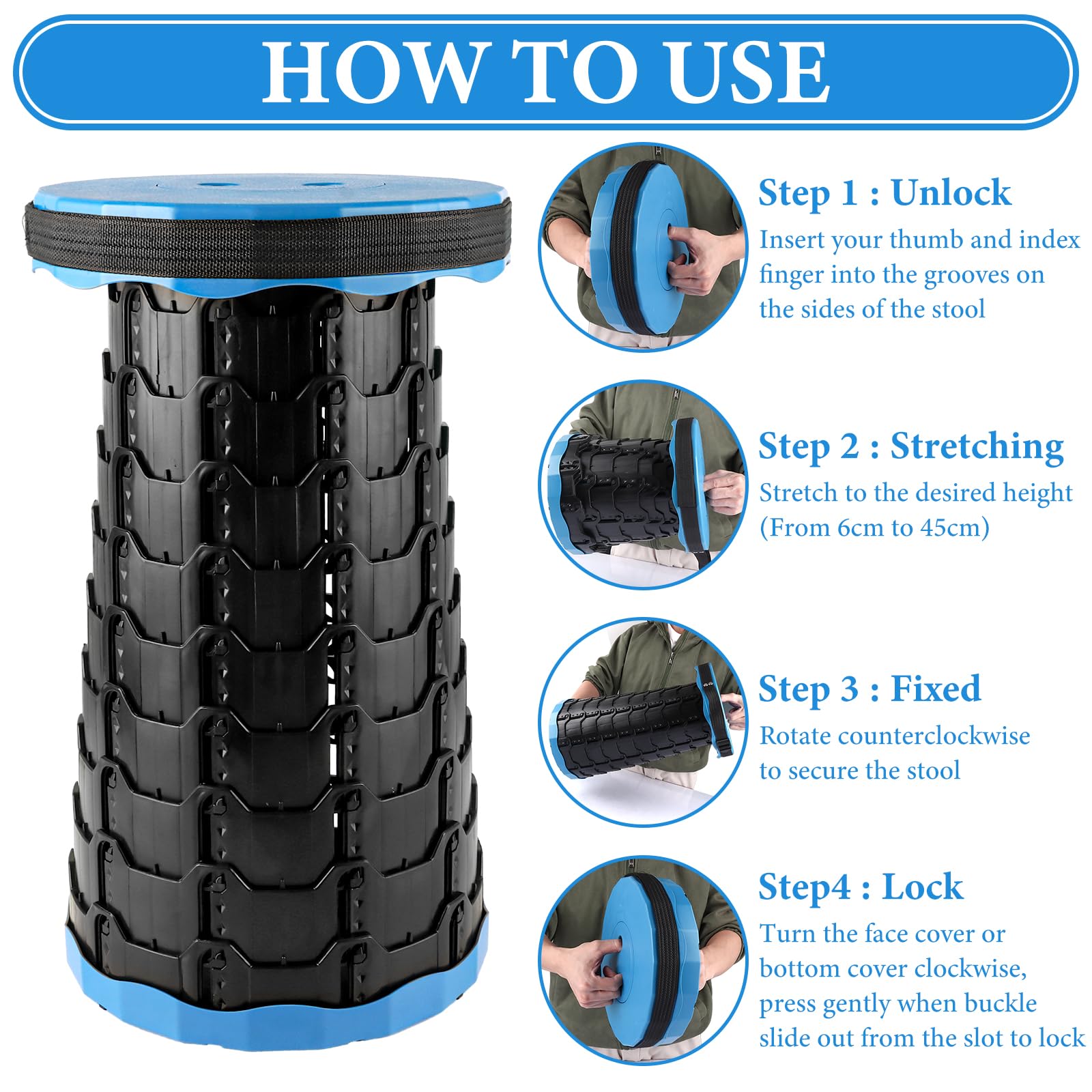 HOW TO USE

Step 1 : Unlock
Insert your thumb and index finger into the grooves on the sides of the stool

Step 2 : Stretching
Stretch to the desired height (From 6cm to 45cm)

Step 3 : Fixed
Rotate counterclockwise to secure the stool

Step4 : Lock
Turn the face cover or bottom cover clockwise, press gently when buckle slide out from the slot to lock