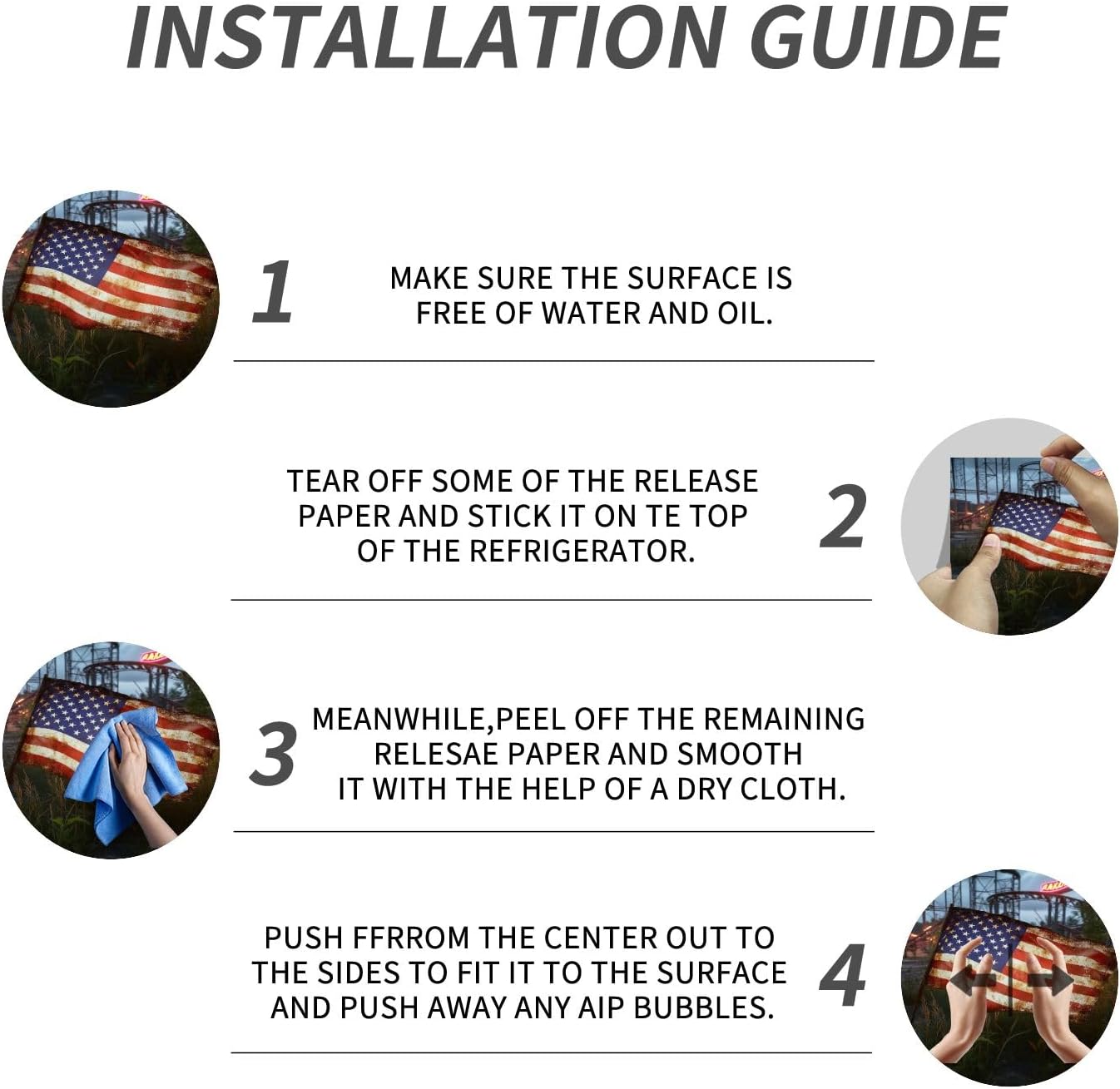 INSTALLATION GUIDE

1 MAKE SURE THE SURFACE IS FREE OF WATER AND OIL.

TEAR OFF SOME OF THE RELEASE PAPER AND STICK IT ON TE TOP OF THE REFRIGERATOR. 2

3 MEANWHILE,PEEL OFF THE REMAINING RELESAE PAPER AND SMOOTH IT WITH THE HELP OF A DRY CLOTH.

PUSH FFRROM THE CENTER OUT TO THE SIDES TO FIT IT TO THE SURFACE AND PUSH AWAY ANY AIP BUBBLES. 4