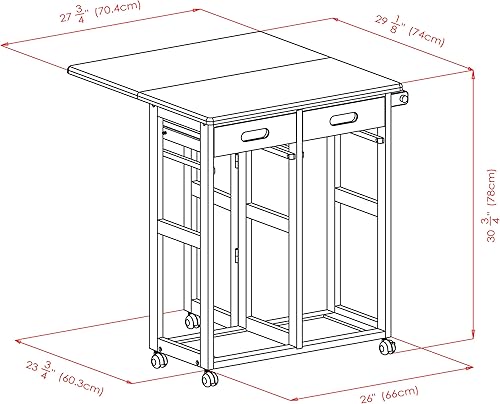 $27\frac{3}{4}$" (70.4cm)

$29\frac{1}{8}$" (74cm)

$30\frac{3}{4}$" (78cm)

$23\frac{3}{4}$" (60.3cm)

26" (66cm)