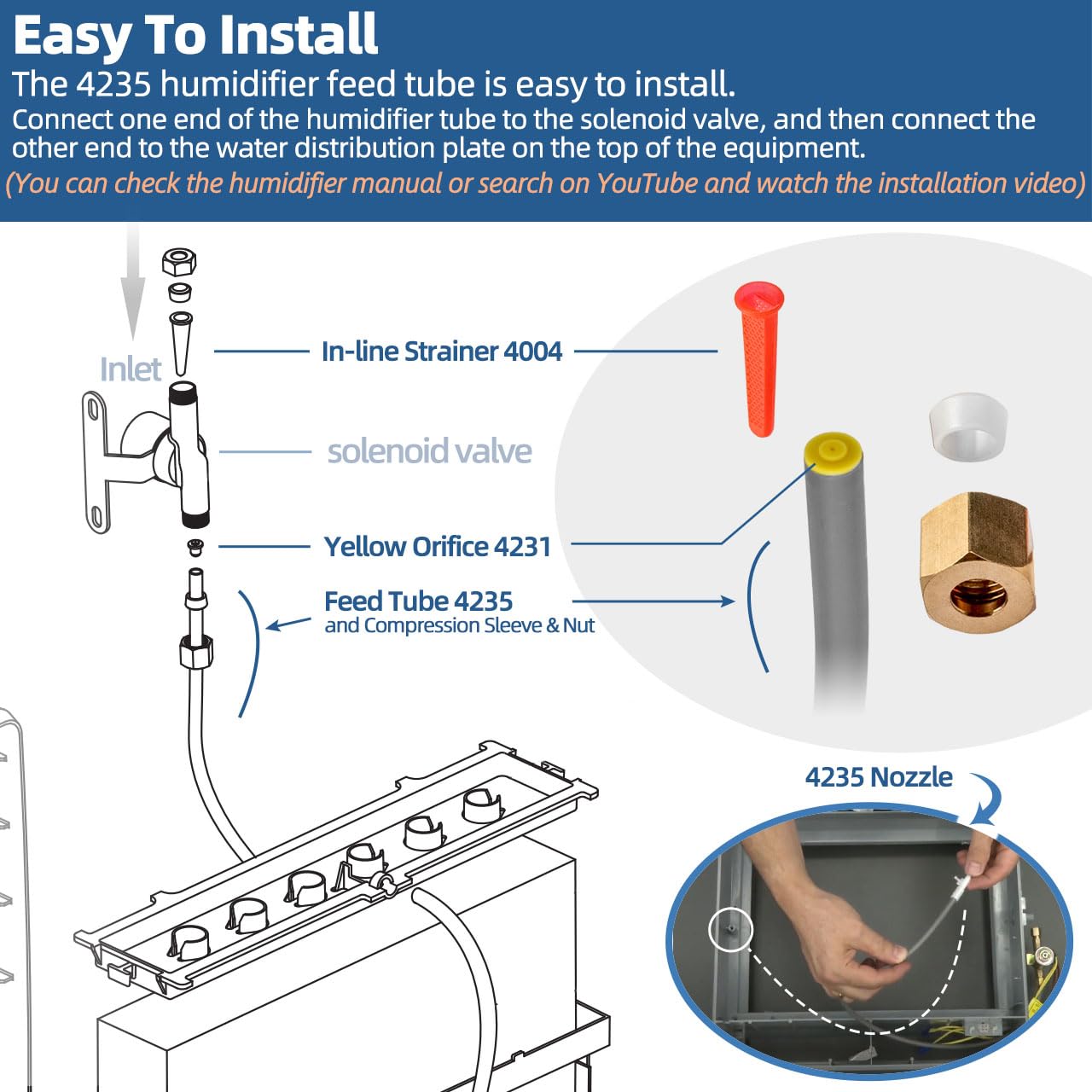 Easy To Install

The 4235 humidifier feed tube is easy to install.

Connect one end of the humidifier tube to the solenoid valve, and then connect the other end to the water distribution plate on the top of the equipment.

(You can check the humidifier manual or search on YouTube and watch the installation video)

Inlet

In-line Strainer 4004

solenoid valve

Yellow Orifice 4231

Feed Tube 4235
and Compression Sleeve & Nut

4235 Nozzle