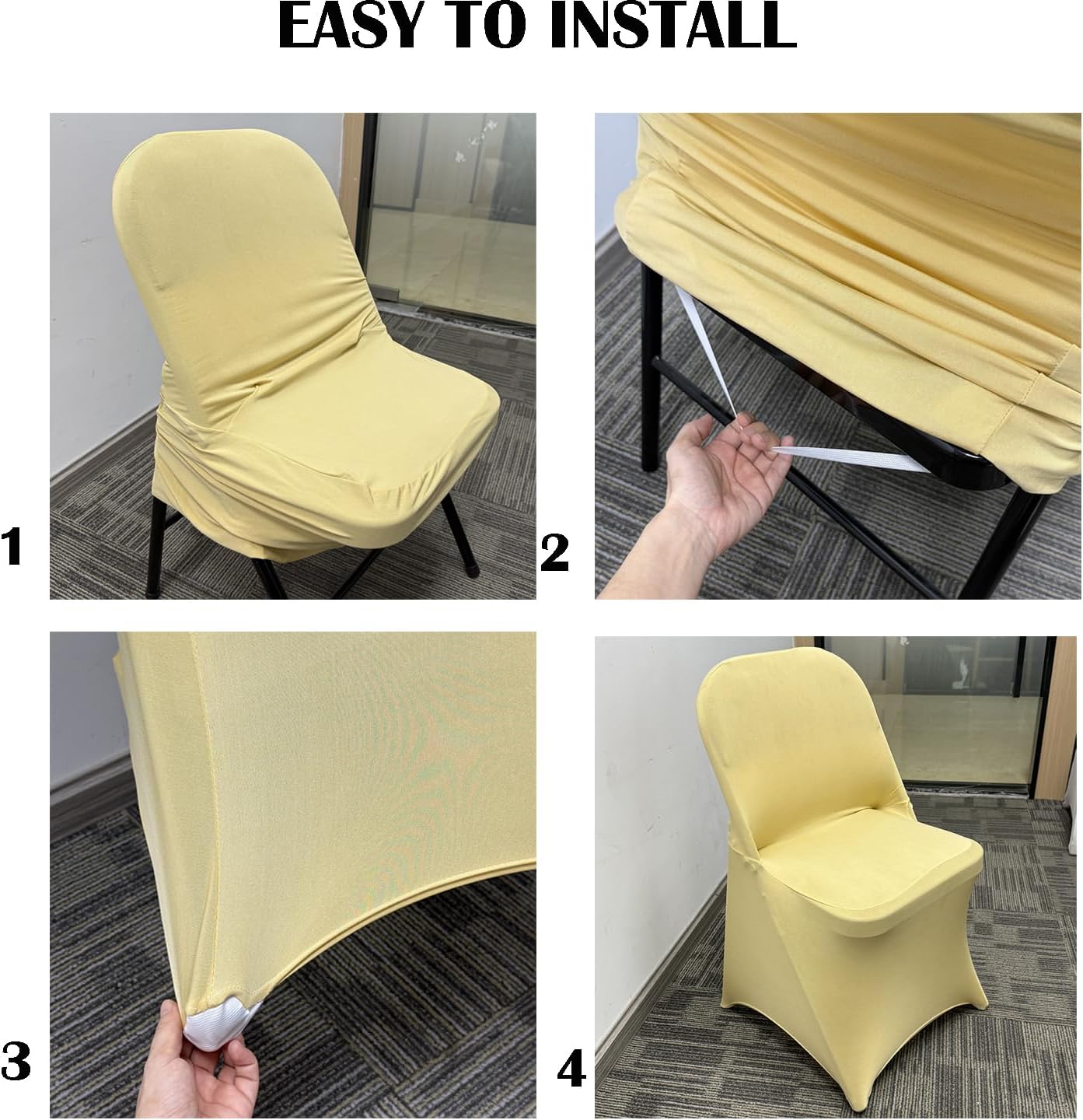 EASY TO INSTALL

1

2

3

4