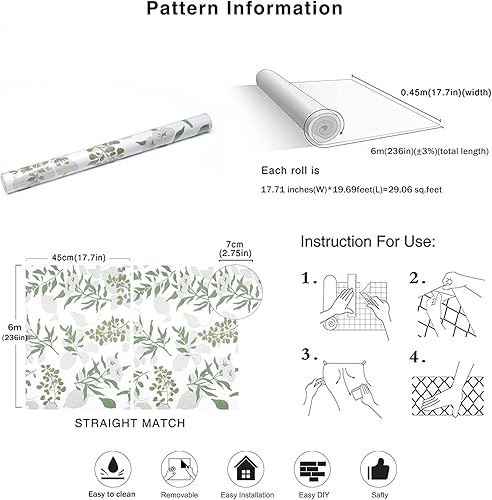 Pattern Information

0.45m(17.7in)(width)

6m(236in)(±3%)(total length)

Each roll is

17.71 inches(W)*19.69feet(L)=29.06 sq.feet

45cm(17.7in)

7cm (2.75in)

6m (236in)

STRAIGHT MATCH

Instruction For Use:

1.

2.

3.

4.

Easy to clean

Removable

Easy Installation

Easy DIY

Safty