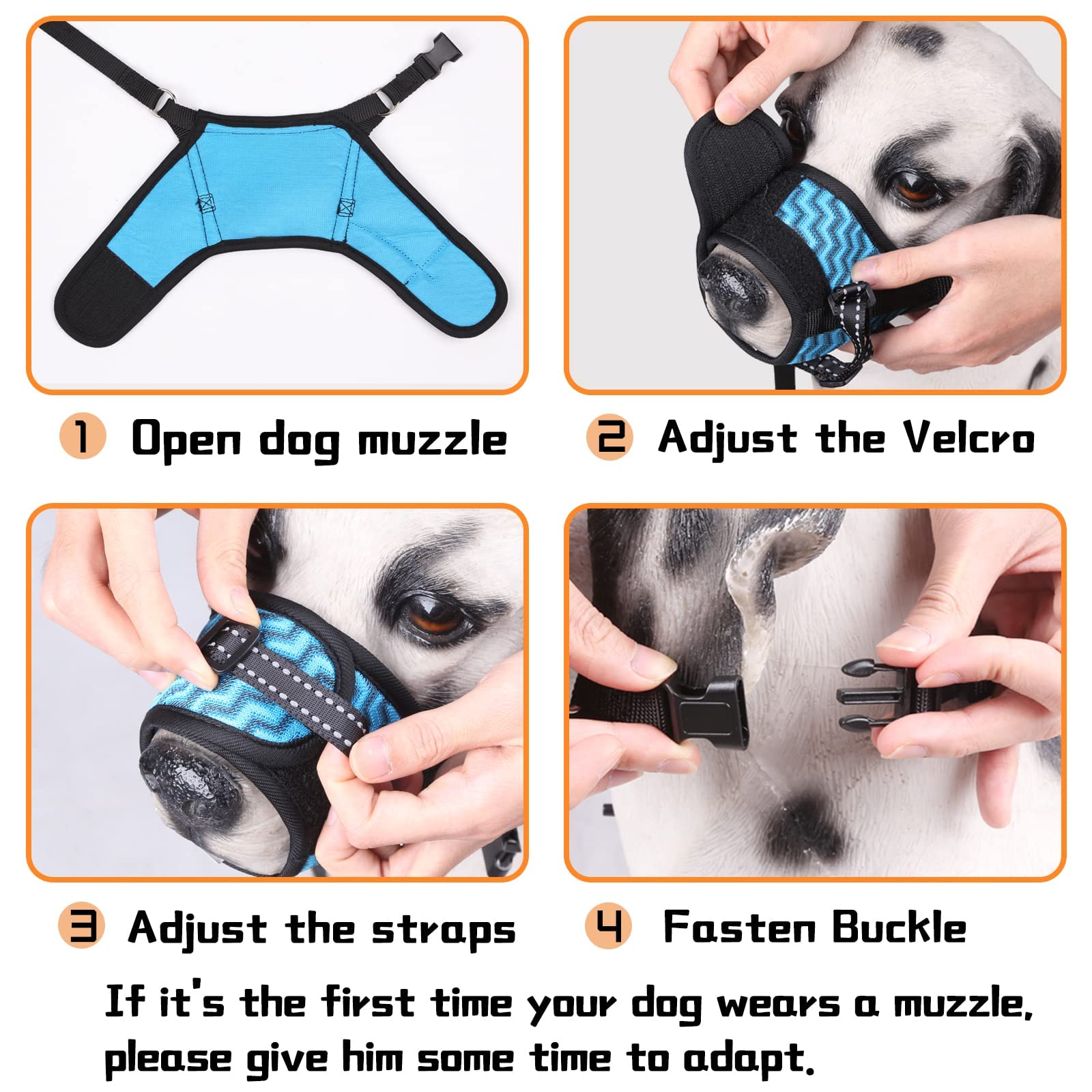 1 Open dog muzzle

2 Adjust the Velcro

3 Adjust the straps

4 Fasten Buckle

If it's the first time your dog wears a muzzle, please give him some time to adapt.