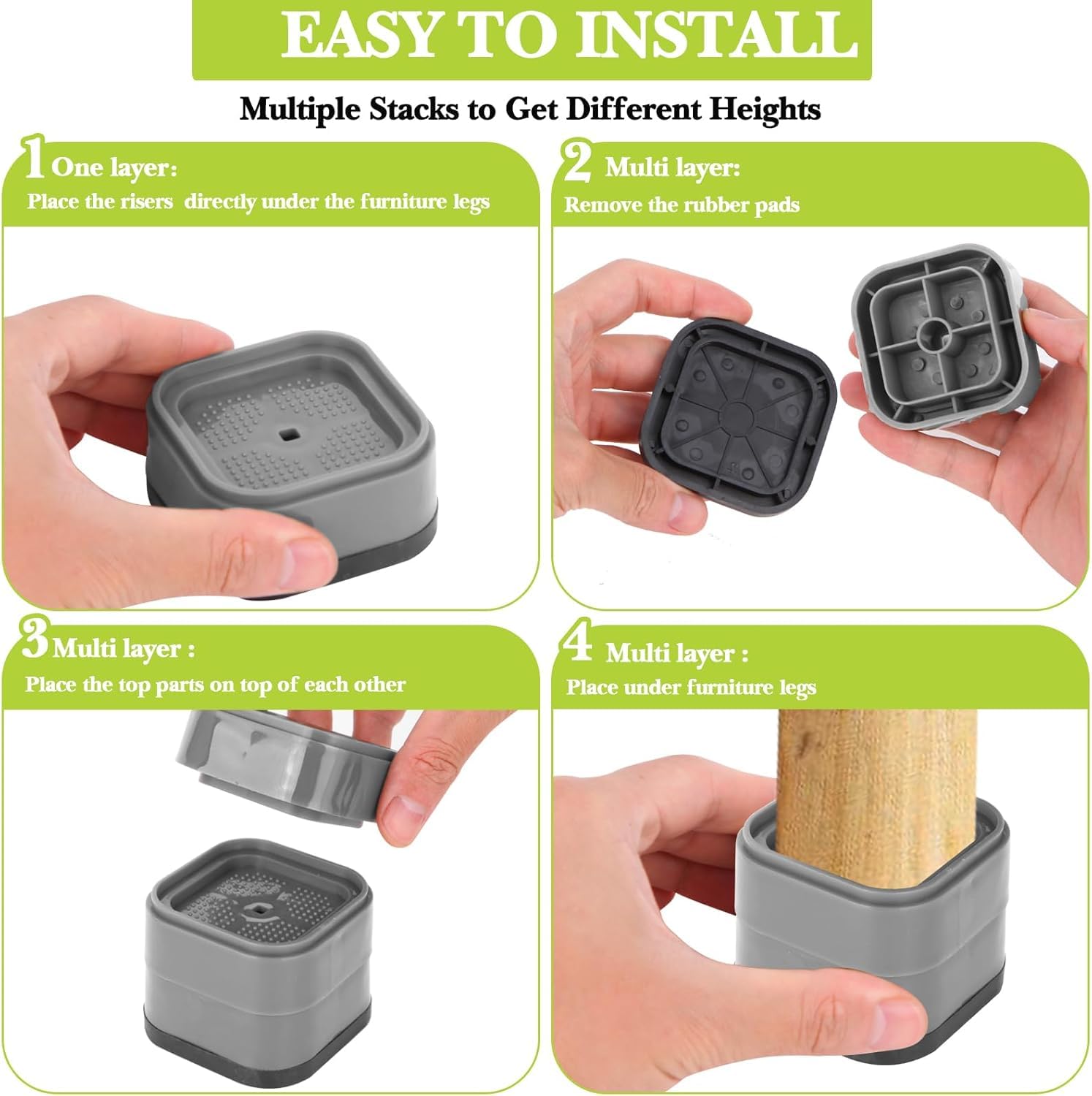 EASY TO INSTALL

Multiple Stacks to Get Different Heights

1 One layer:
Place the risers directly under the furniture legs

2 Multi layer:
Remove the rubber pads

3 Multi layer :
Place the top parts on top of each other

4 Multi layer :
Place under furniture legs