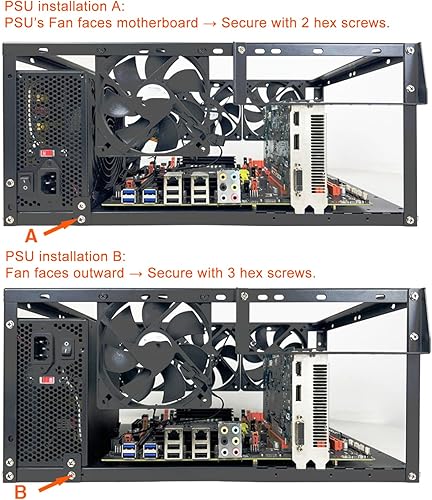 PSU installation A:
PSU's Fan faces motherboard → Secure with 2 hex screws.

A

PSU installation B:
Fan faces outward → Secure with 3 hex screws.

B