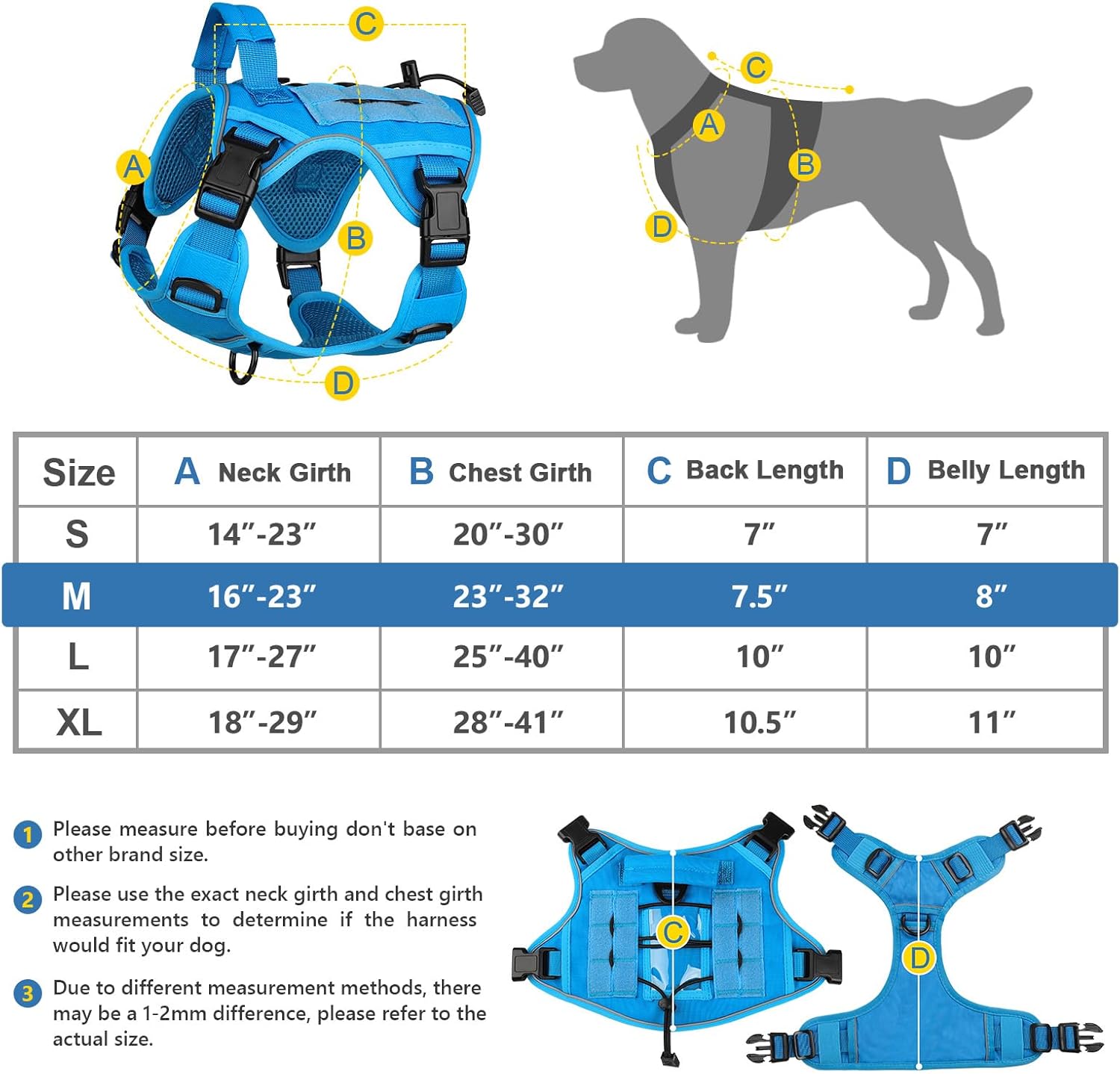 C
A
B
D

C
A
B
D

| Size | A Neck Girth | B Chest Girth | C Back Length | D Belly Length |
|---|---|---|---|---|
| S | 14″-23″ | 20″-30″ | 7″ | 7″ |
| M | 16″-23″ | 23″-32″ | 7.5″ | 8″ |
| L | 17″-27″ | 25″-40″ | 10″ | 10″ |
| XL | 18″-29″ | 28″-41″ | 10.5″ | 11″ |

1 Please measure before buying don't base on other brand size.

2 Please use the exact neck girth and chest girth measurements to determine if the harness would fit your dog.

3 Due to different measurement methods, there may be a 1-2mm difference, please refer to the actual size.

C
D