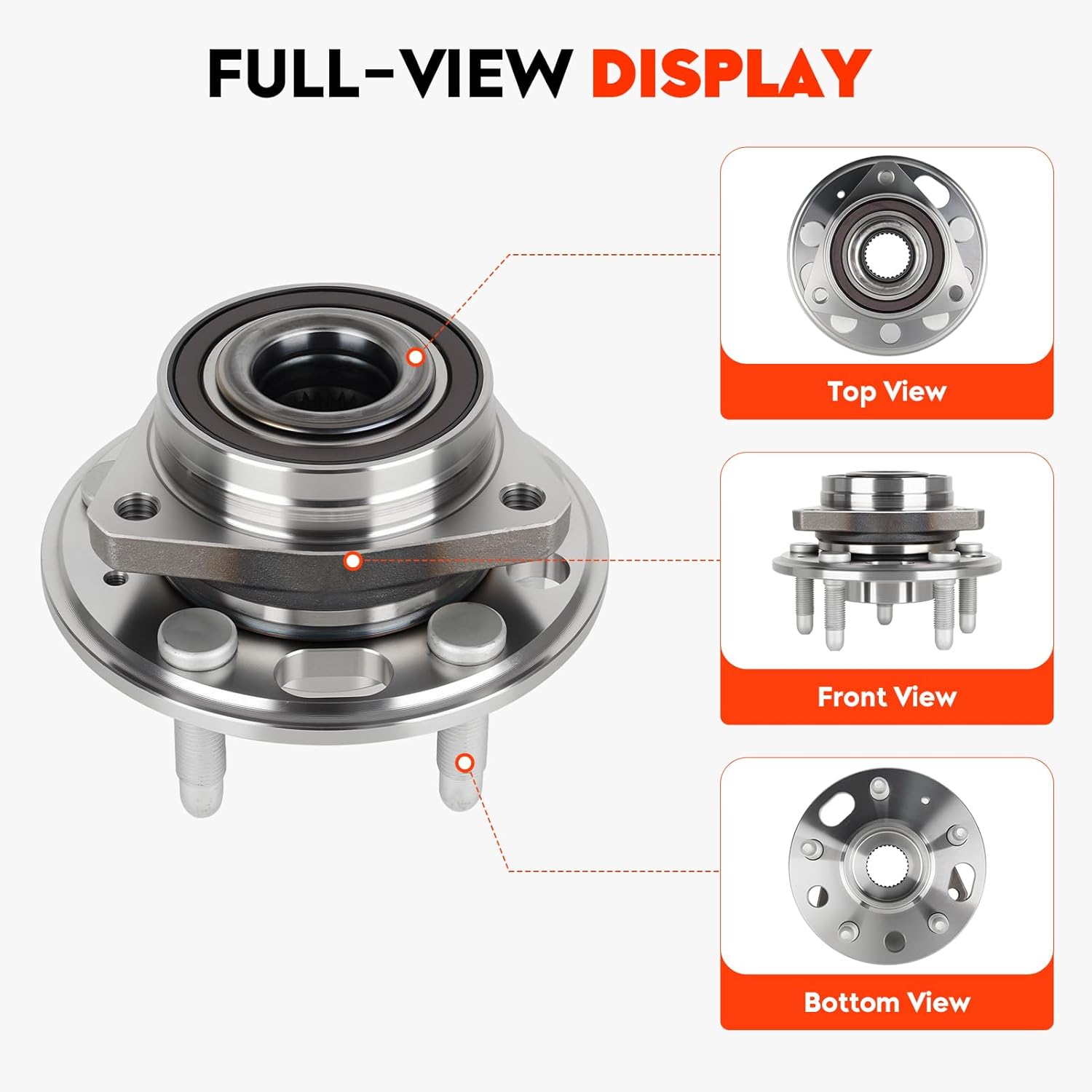 FULL-VIEW DISPLAY

Top View

Front View

Bottom View