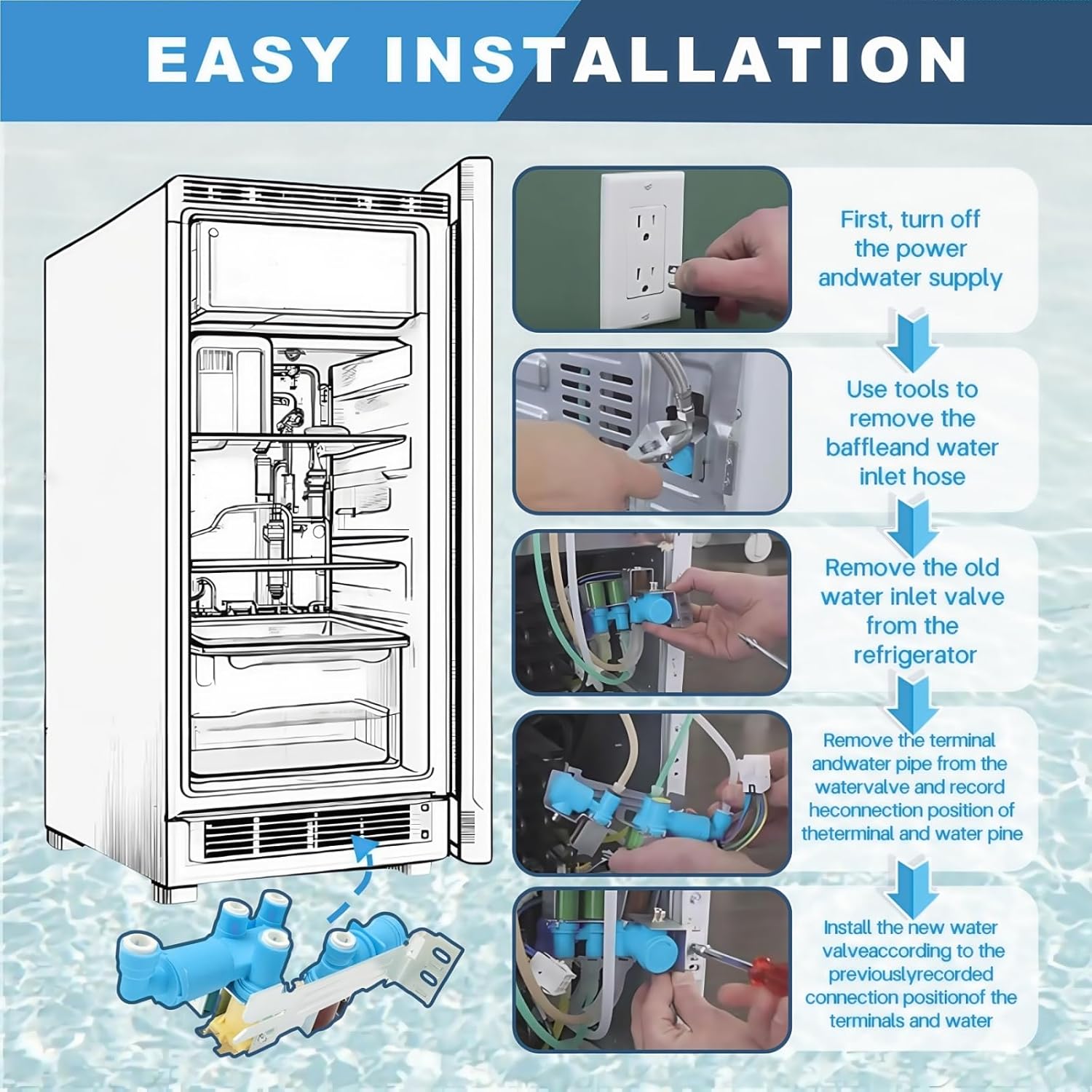 EASY INSTALLATION

First, turn off the power andwater supply

Use tools to remove the baffleand water inlet hose

Remove the old water inlet valve from the refrigerator

Remove the terminal andwater pipe from the watervalve and record heconnection position of theterminal and water pine

Install the new water valveaccording to the previouslyrecorded connection positionof the terminals and water