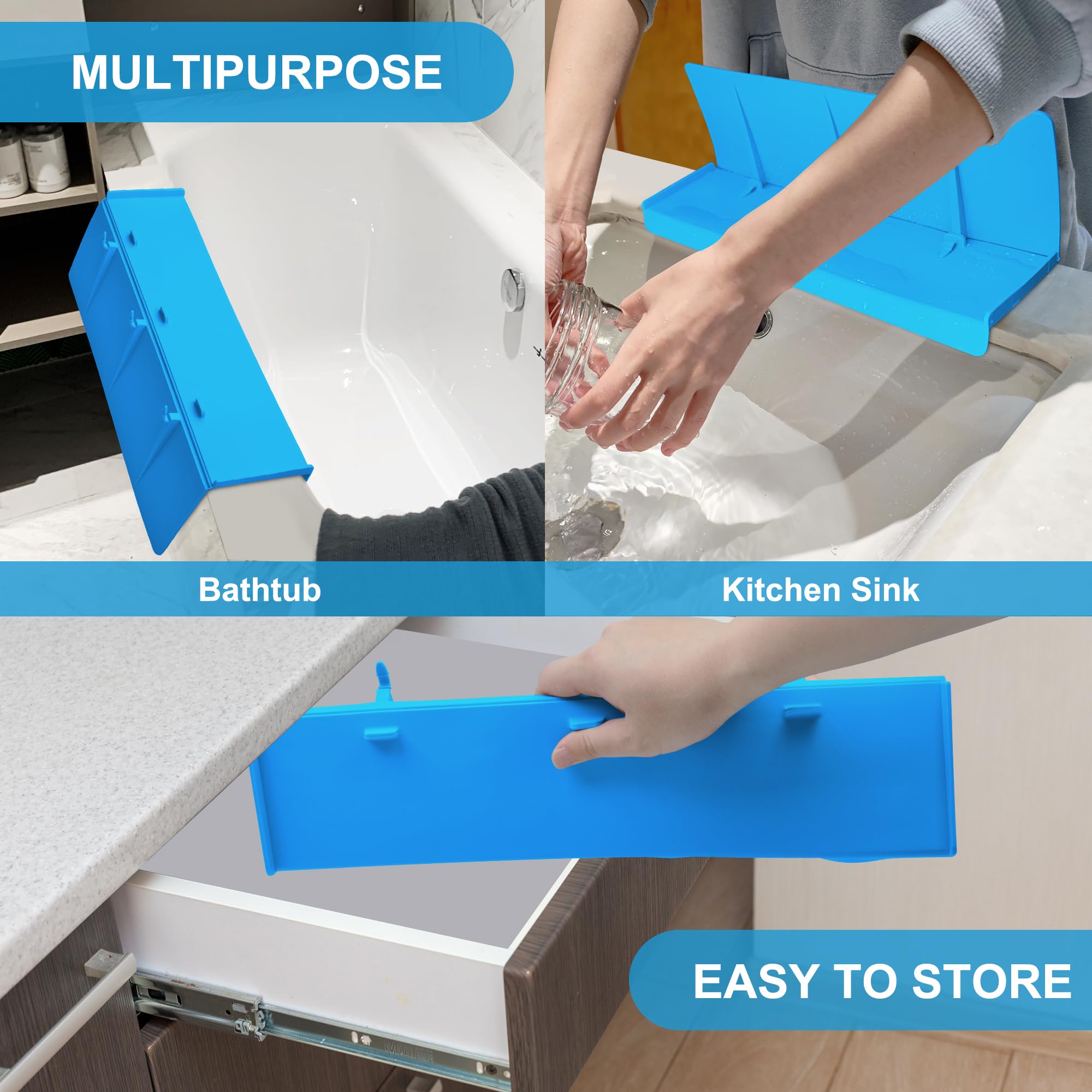 MULTIPURPOSE

Bathtub

Kitchen Sink

EASY TO STORE