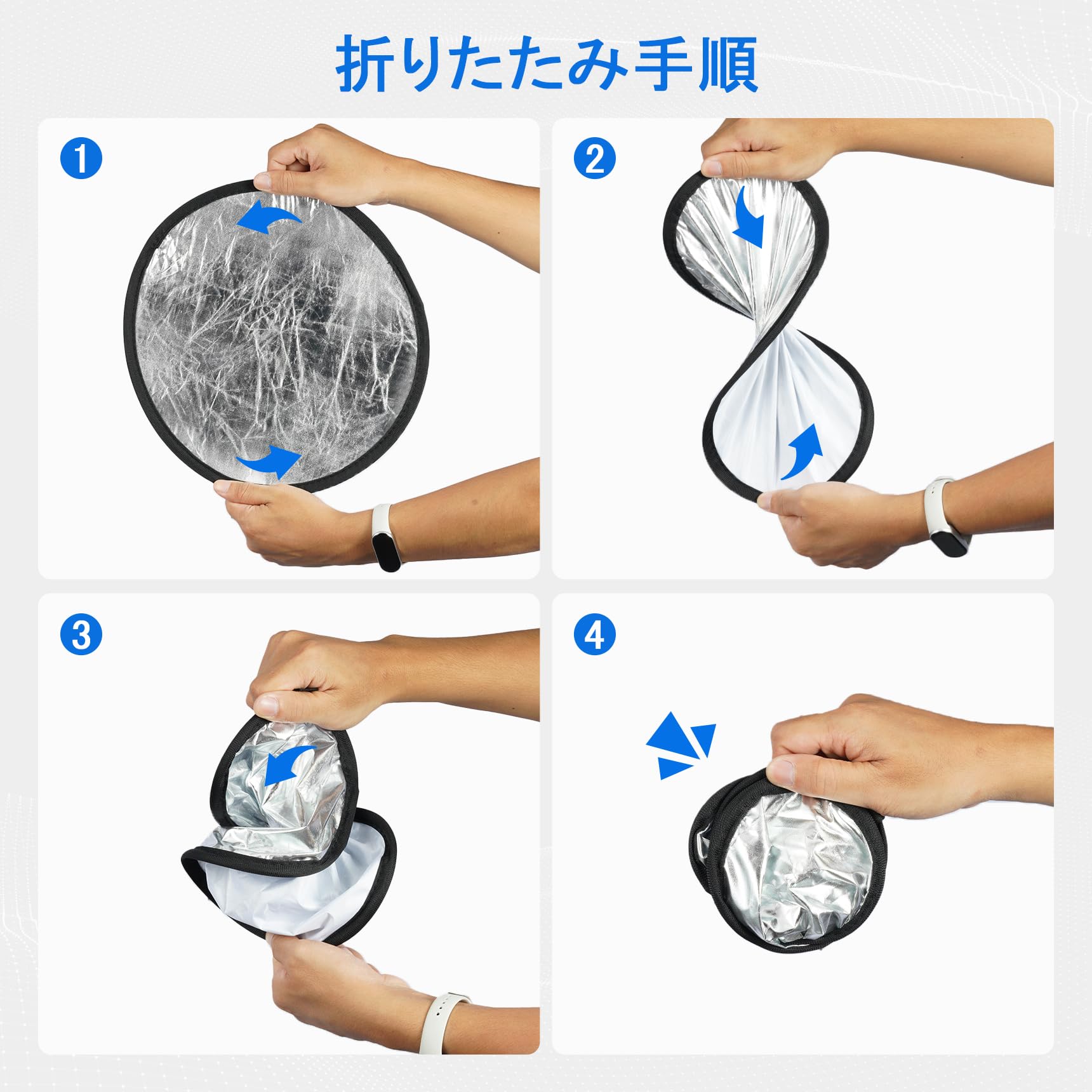 折りたたみ手順

1

2

3

4