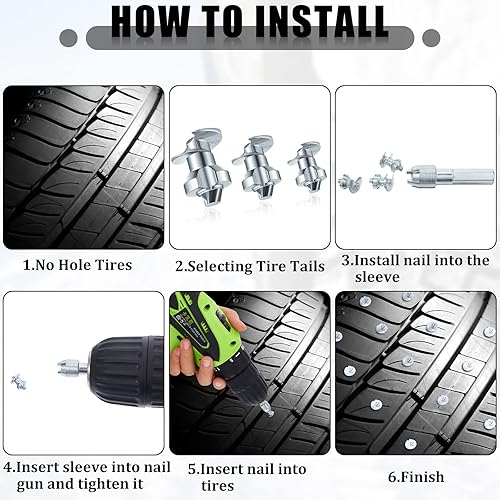 HOW TO INSTALL

1.No Hole Tires

2.Selecting Tire Tails

3.Install nail into the sleeve

4.Insert sleeve into nail gun and tighten it

5.Insert nail into tires

6.Finish