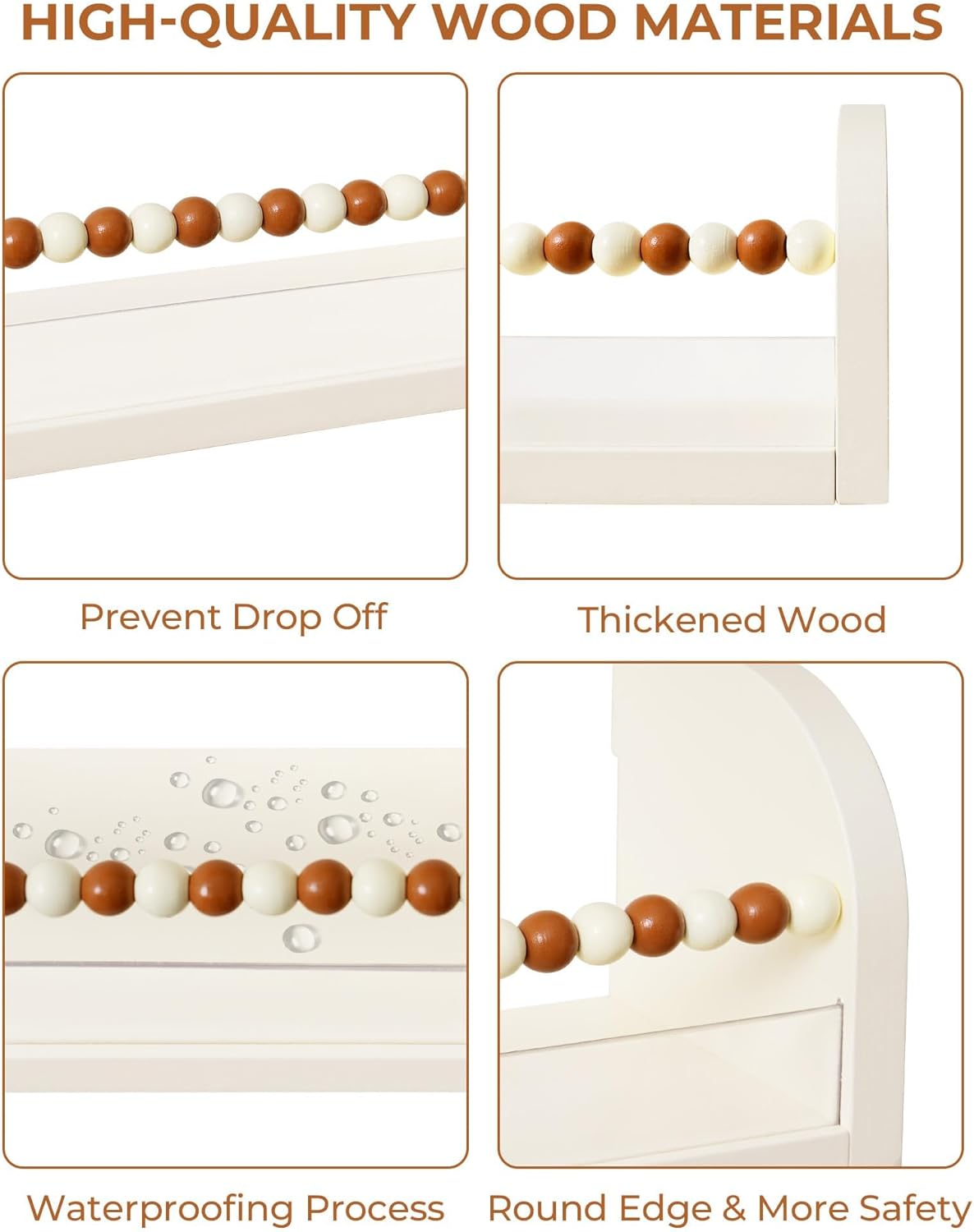 HIGH-QUALITY WOOD MATERIALS

Prevent Drop Off

Thickened Wood

Waterproofing Process

Round Edge & More Safety