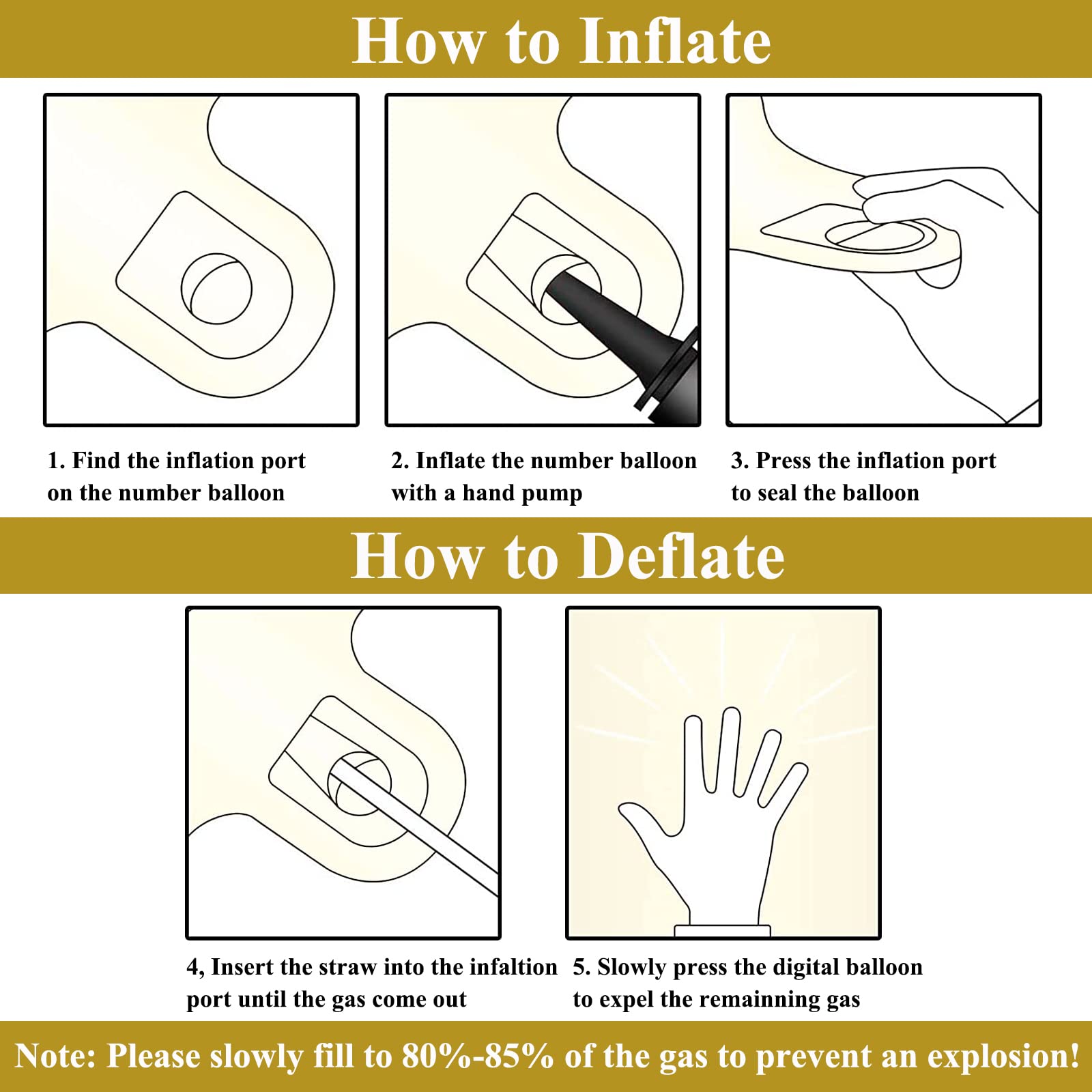 How to Inflate

1. Find the inflation port on the number balloon

2. Inflate the number balloon with a hand pump

3. Press the inflation port to seal the balloon

How to Deflate

4, Insert the straw into the infaltion port until the gas come out

5. Slowly press the digital balloon to expel the remainning gas

Note: Please slowly fill to 80%-85% of the gas to prevent an explosion!