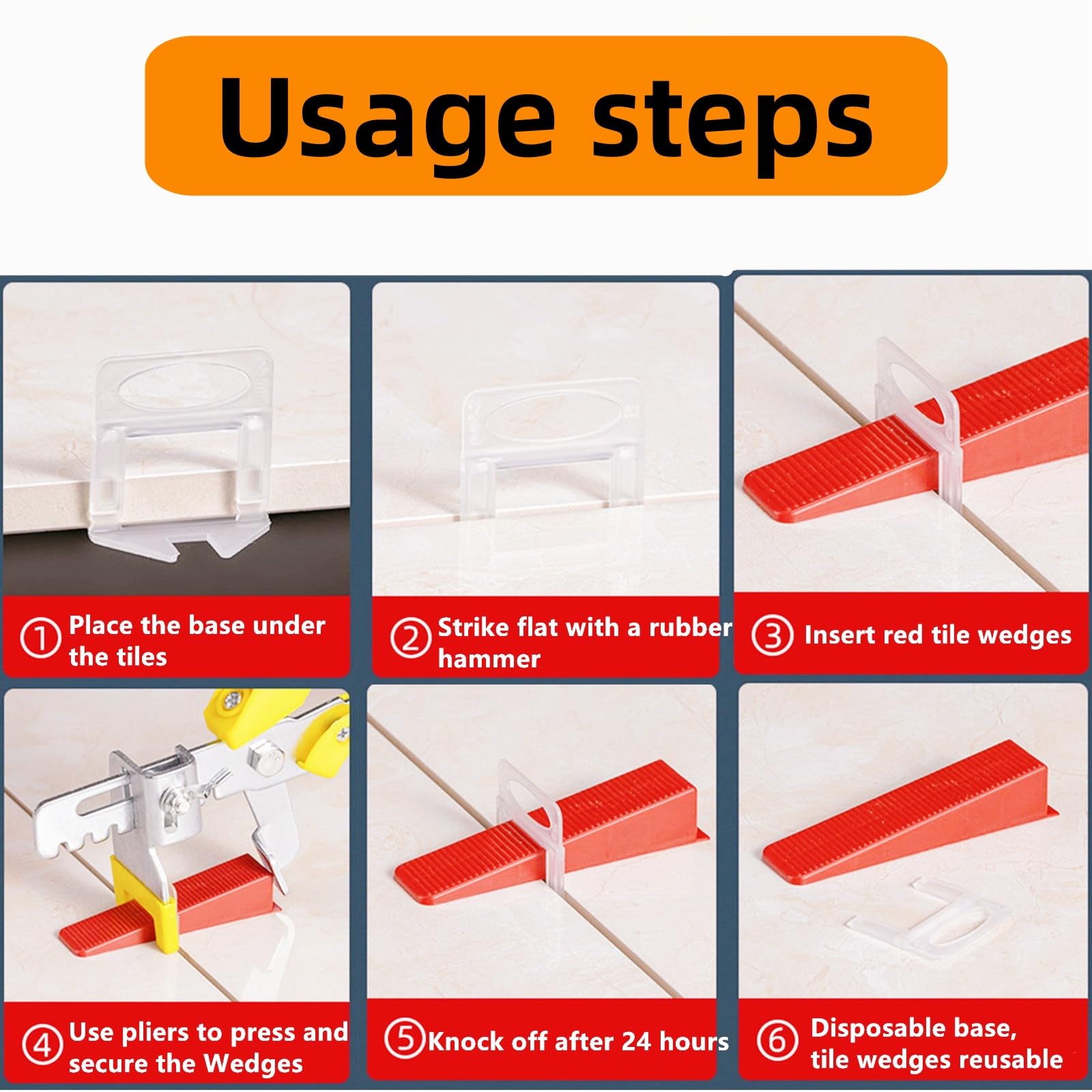 Usage steps

① Place the base under the tiles

② Strike flat with a rubber hammer

③ Insert red tile wedges

④ Use pliers to press and secure the Wedges

⑤ Knock off after 24 hours

⑥ Disposable base, tile wedges reusable