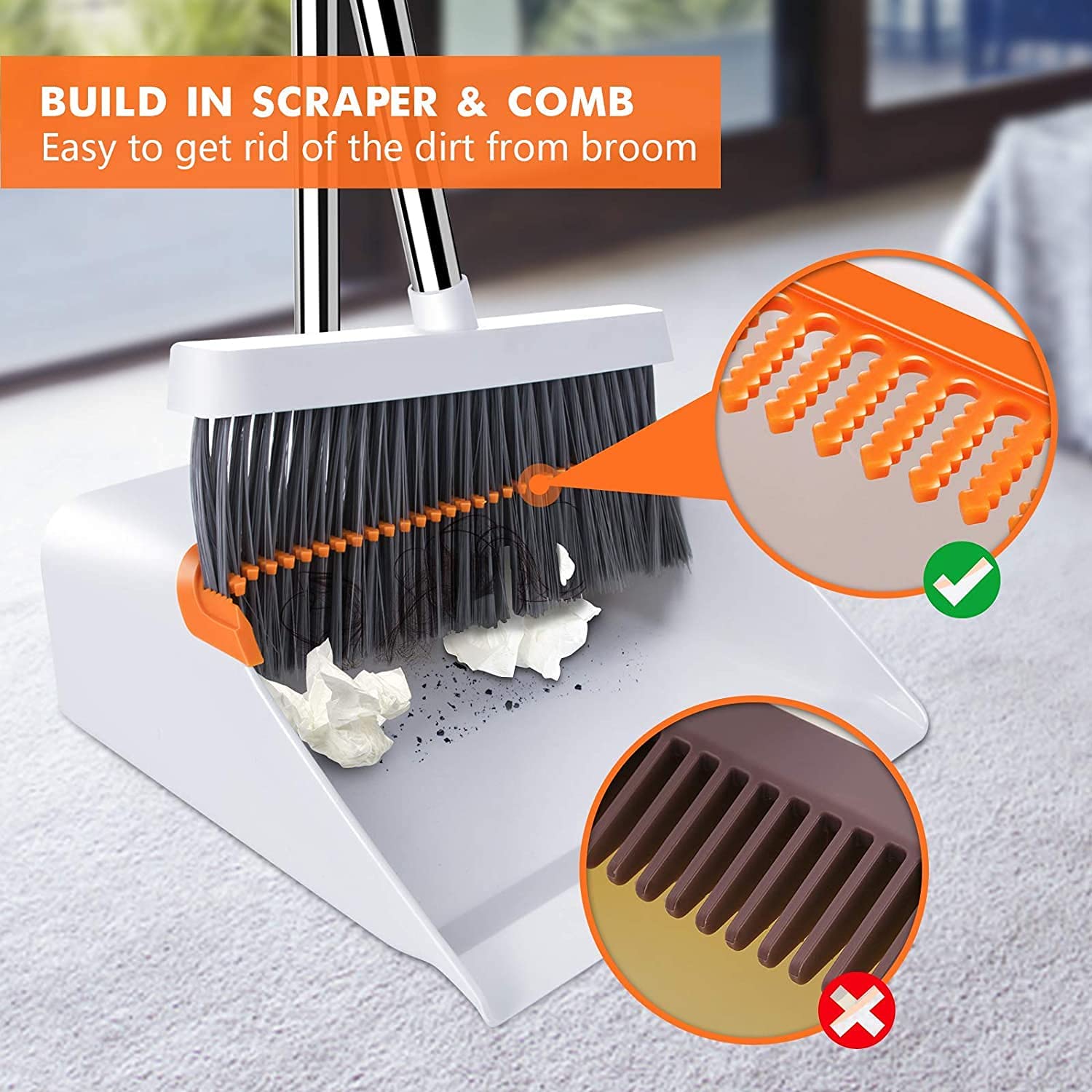 BUILD IN SCRAPER & COMB
Easy to get rid of the dirt from broom