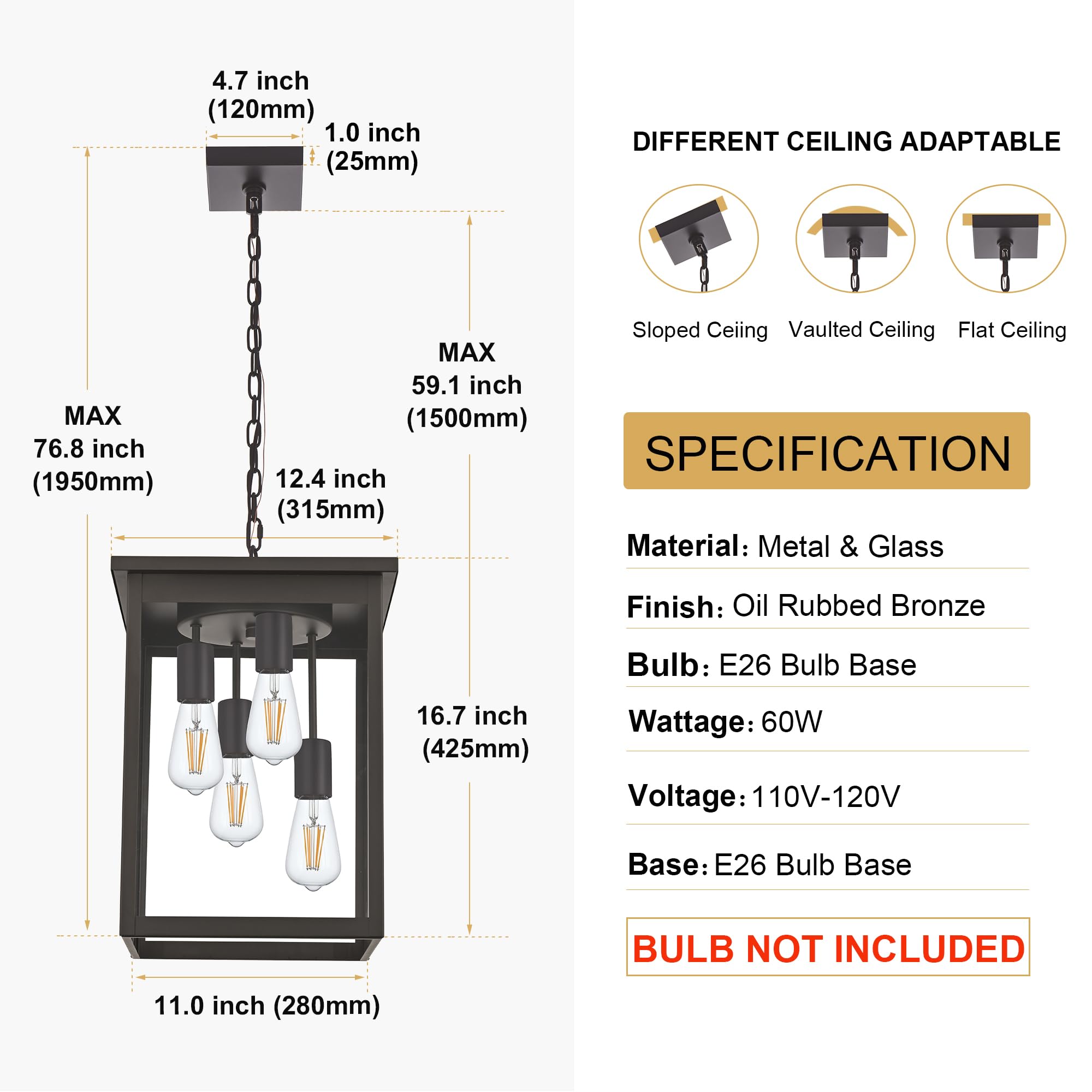 4.7 inch (120mm)

1.0 inch (25mm)

MAX 76.8 inch (1950mm)

MAX 59.1 inch (1500mm)

12.4 inch (315mm)

16.7 inch (425mm)

11.0 inch (280mm)

DIFFERENT CEILING ADAPTABLE

Sloped Ceiing

Vaulted Ceiling

Flat Ceiling

SPECIFICATION

Material: Metal & Glass

Finish: Oil Rubbed Bronze

Bulb: E26 Bulb Base

Wattage: 60W

Voltage: 110V-120V

Base: E26 Bulb Base

BULB NOT INCLUDED