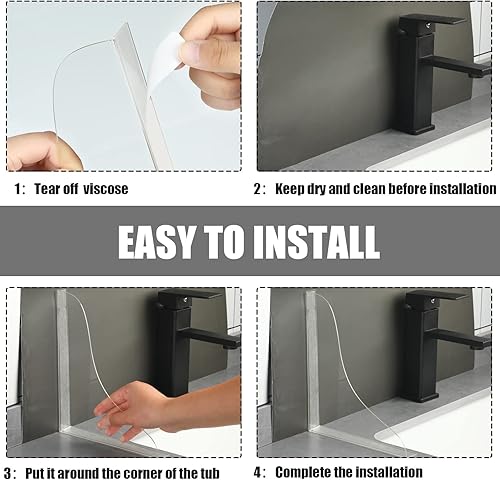 1: Tear off viscose

2: Keep dry and clean before installation

EASY TO INSTALL

3: Put it around the corner of the tub

4: Complete the installation