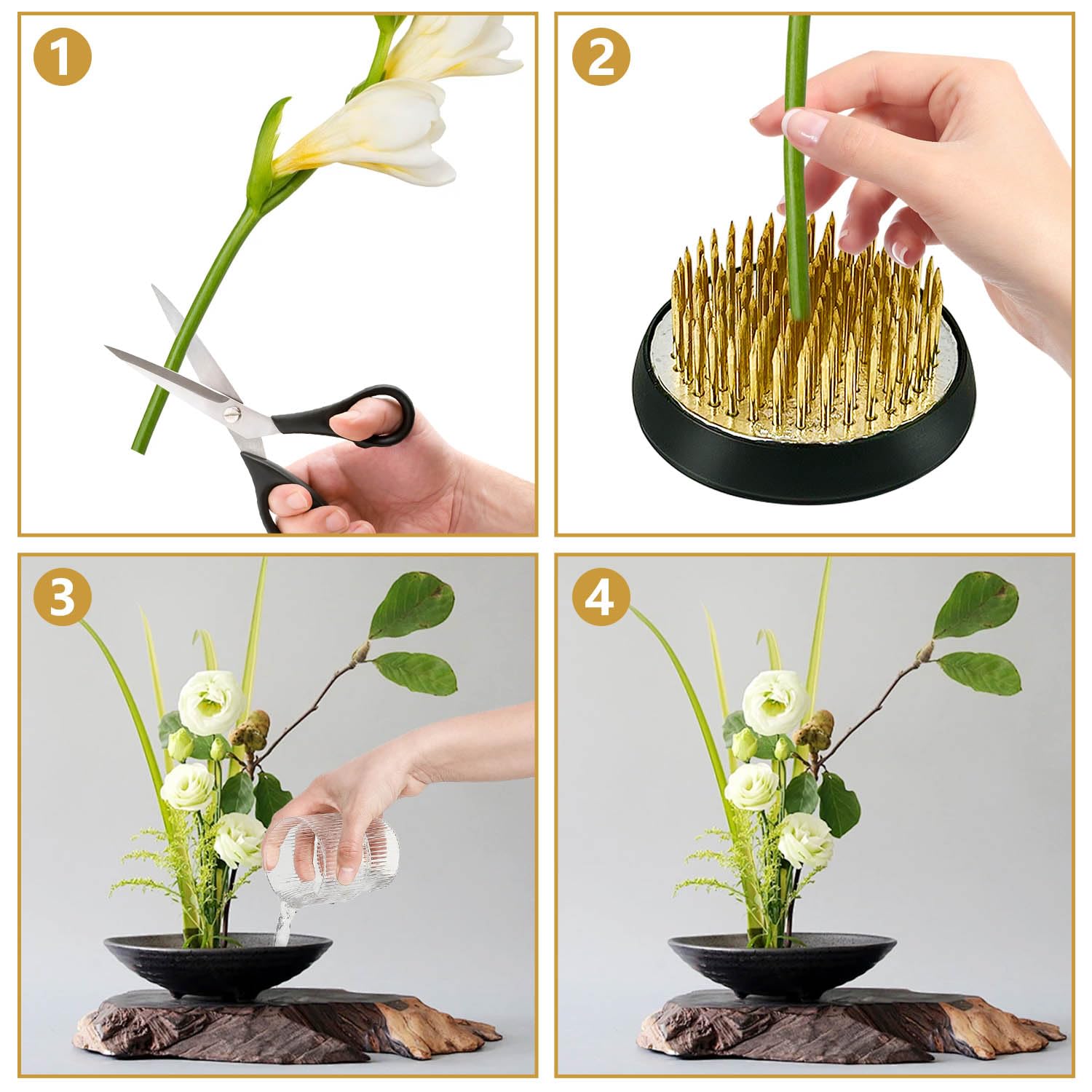 1

2

3

4