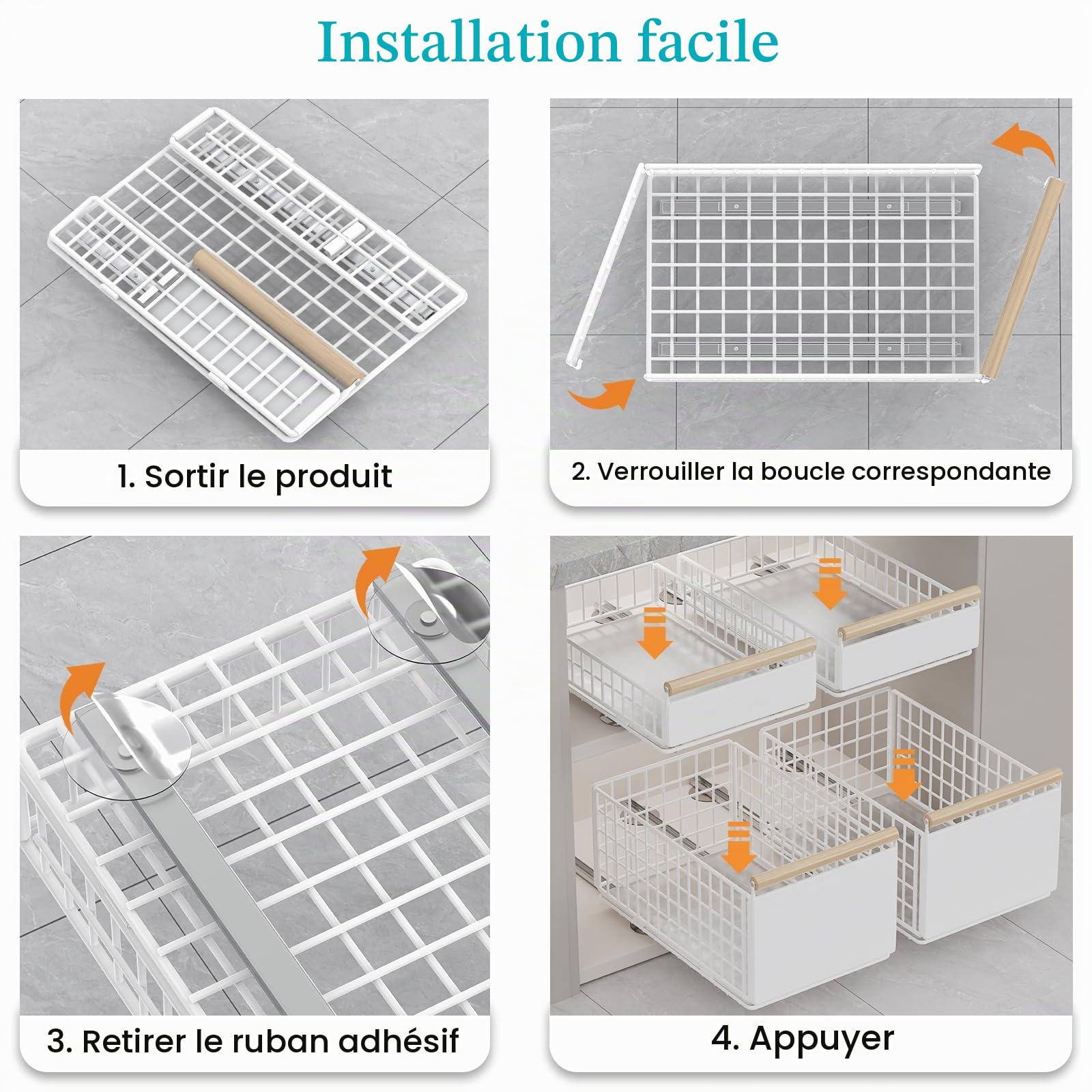 Installation facile

1. Sortir le produit

2. Verrouiller la boucle correspondante

3. Retirer le ruban adhésif

4. Appuyer