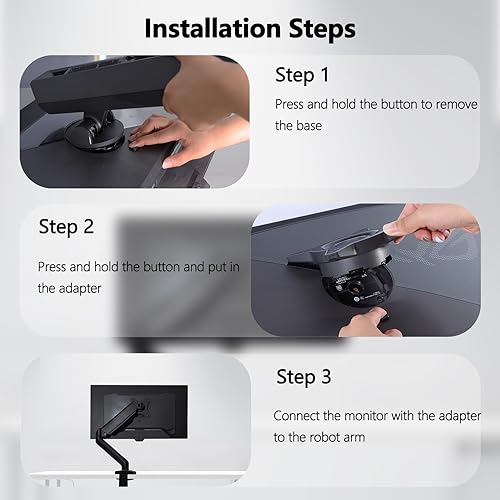 Installation Steps

Step 1

Press and hold the button to remove the base

Step 2

Press and hold the button and put in the adapter

Step 3

Connect the monitor with the adapter to the robot arm