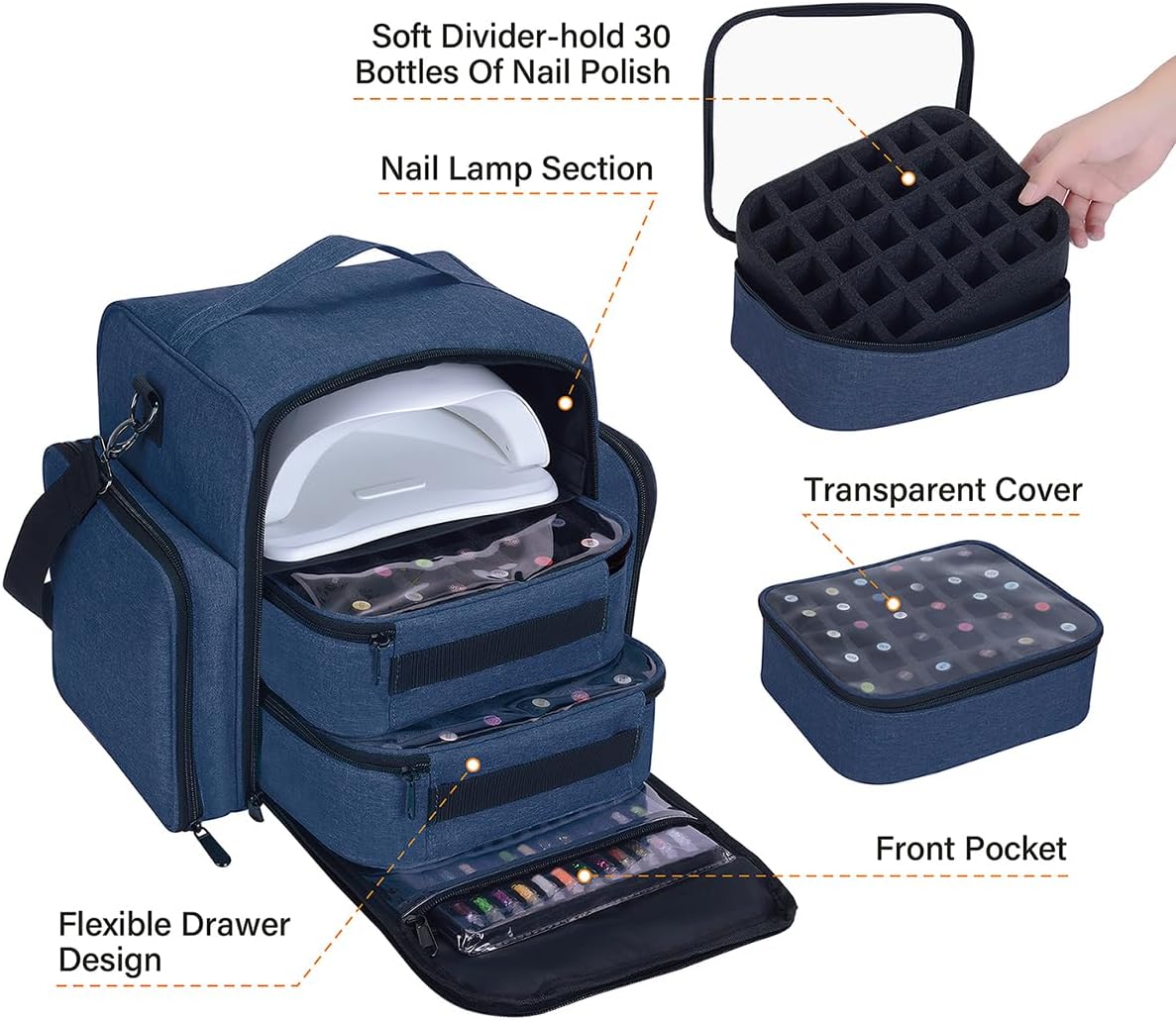 Soft Divider-hold 30 Bottles Of Nail Polish

Nail Lamp Section

Transparent Cover

Front Pocket

Flexible Drawer Design