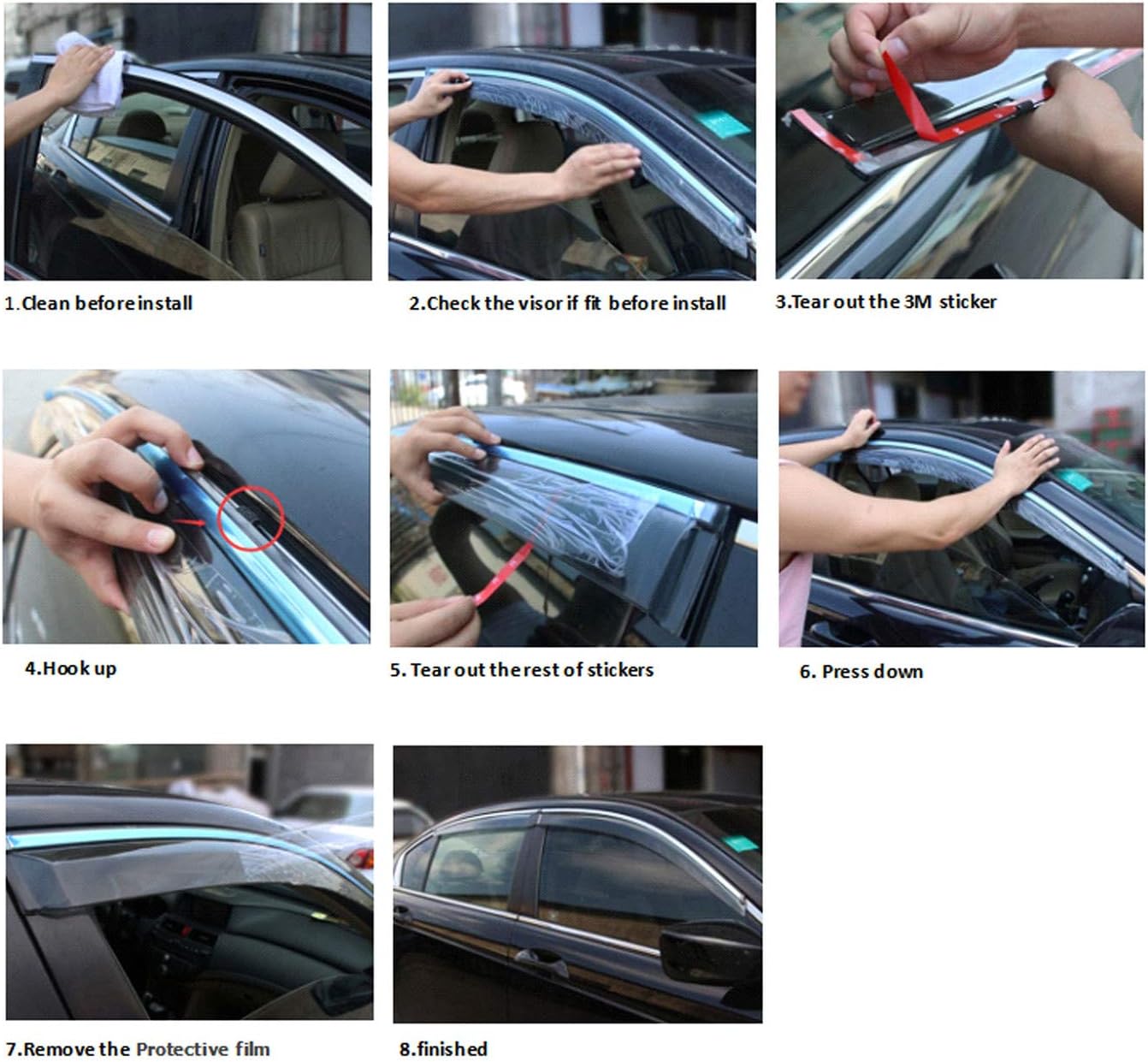 1.Clean before install

2.Check the visor if fit before install

3.Tear out the 3M sticker

4.Hook up

5. Tear out the rest of stickers

6. Press down

7.Remove the Protective film

8.finished