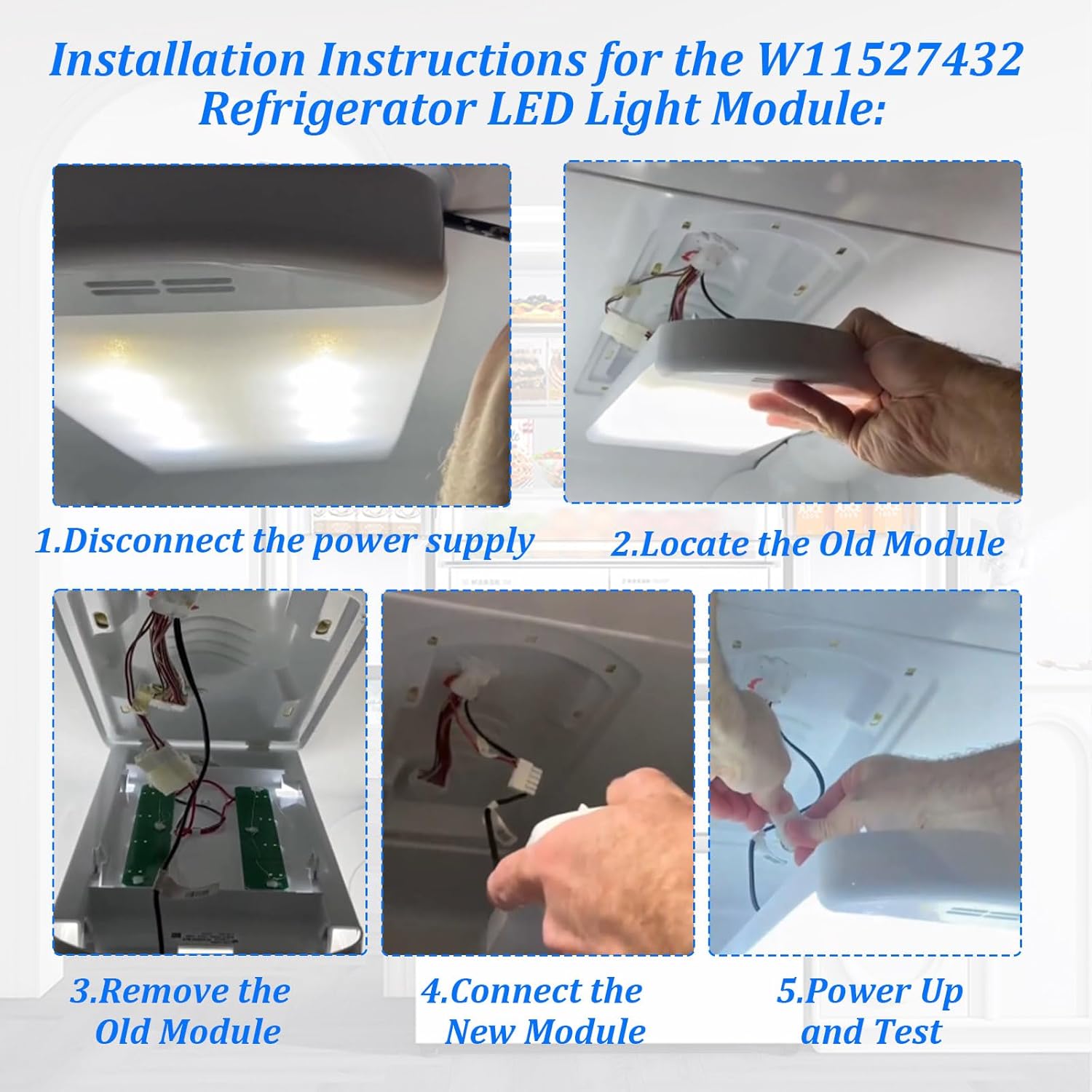 Installation Instructions for the W11527432 Refrigerator LED Light Module:

1.Disconnect the power supply

2.Locate the Old Module

3.Remove the Old Module

4.Connect the New Module

5.Power Up and Test