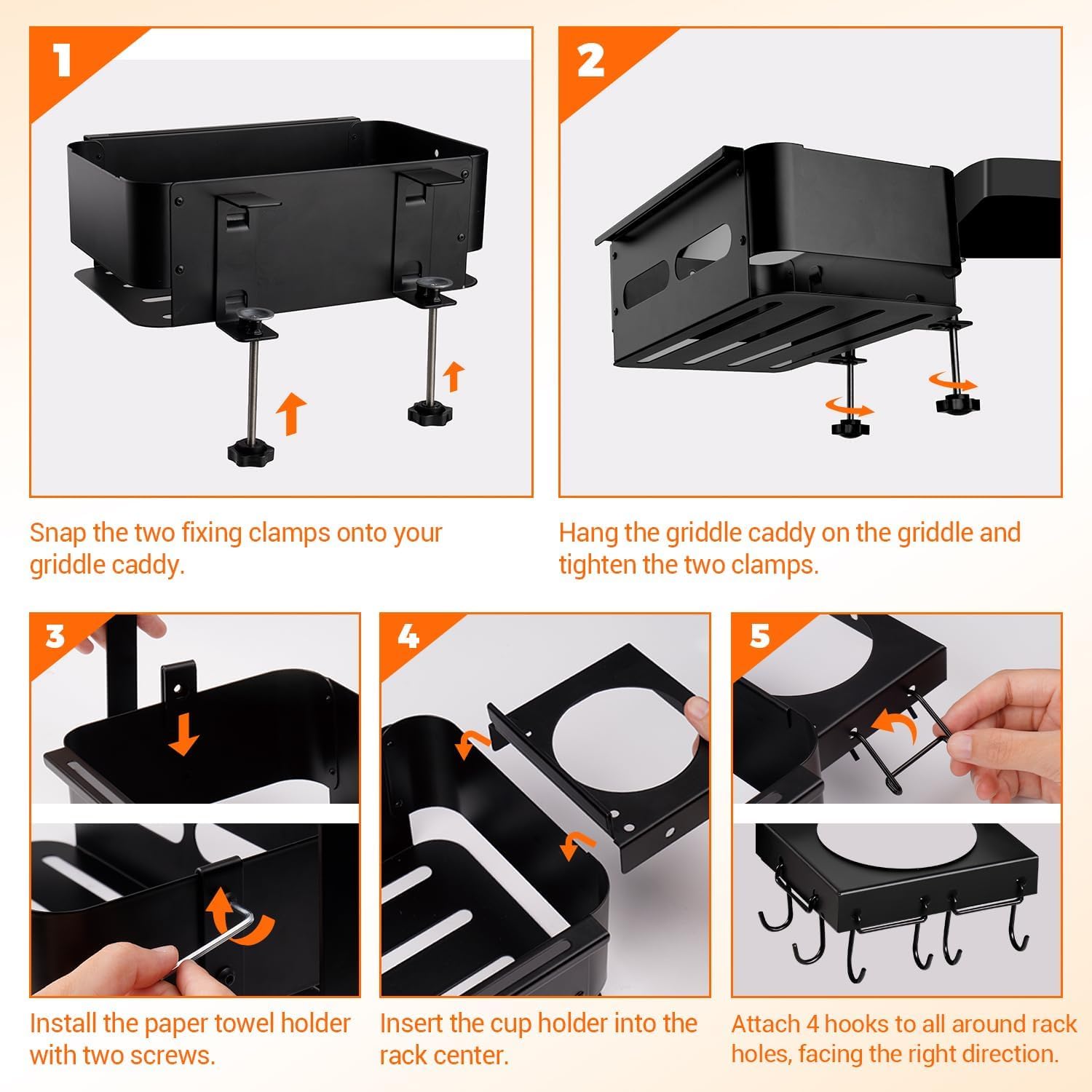 1

Snap the two fixing clamps onto your griddle caddy.

2

Hang the griddle caddy on the griddle and tighten the two clamps.

3

Install the paper towel holder with two screws.

4

Insert the cup holder into the rack center.

5

Attach 4 hooks to all around rack holes, facing the right direction.