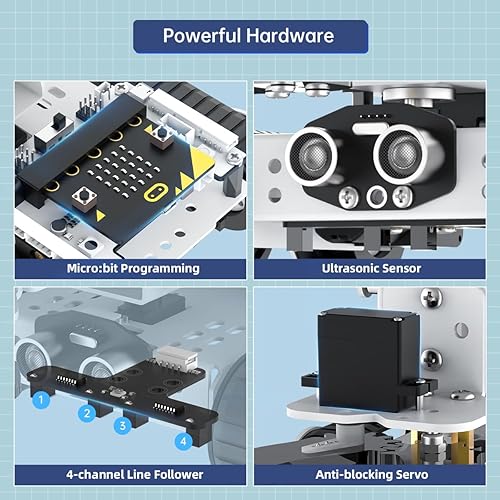 Powerful Hardware

Micro:bit Programming

Ultrasonic Sensor

1
2
3
4

4-channel Line Follower

Anti-blocking Servo