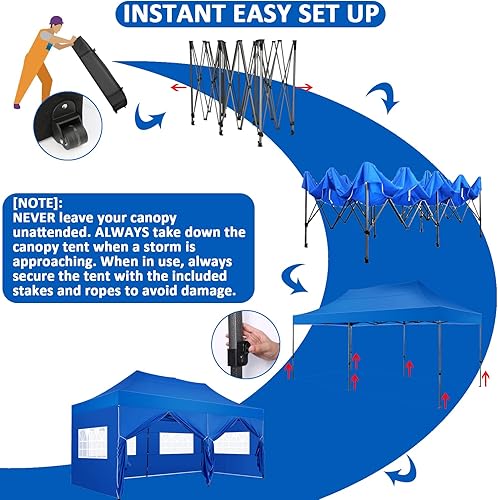 INSTANT EASY SET UP

[NOTE]:
NEVER leave your canopy unattended. ALWAYS take down the canopy tent when a storm is approaching. When in use, always secure the tent with the included stakes and ropes to avoid damage.