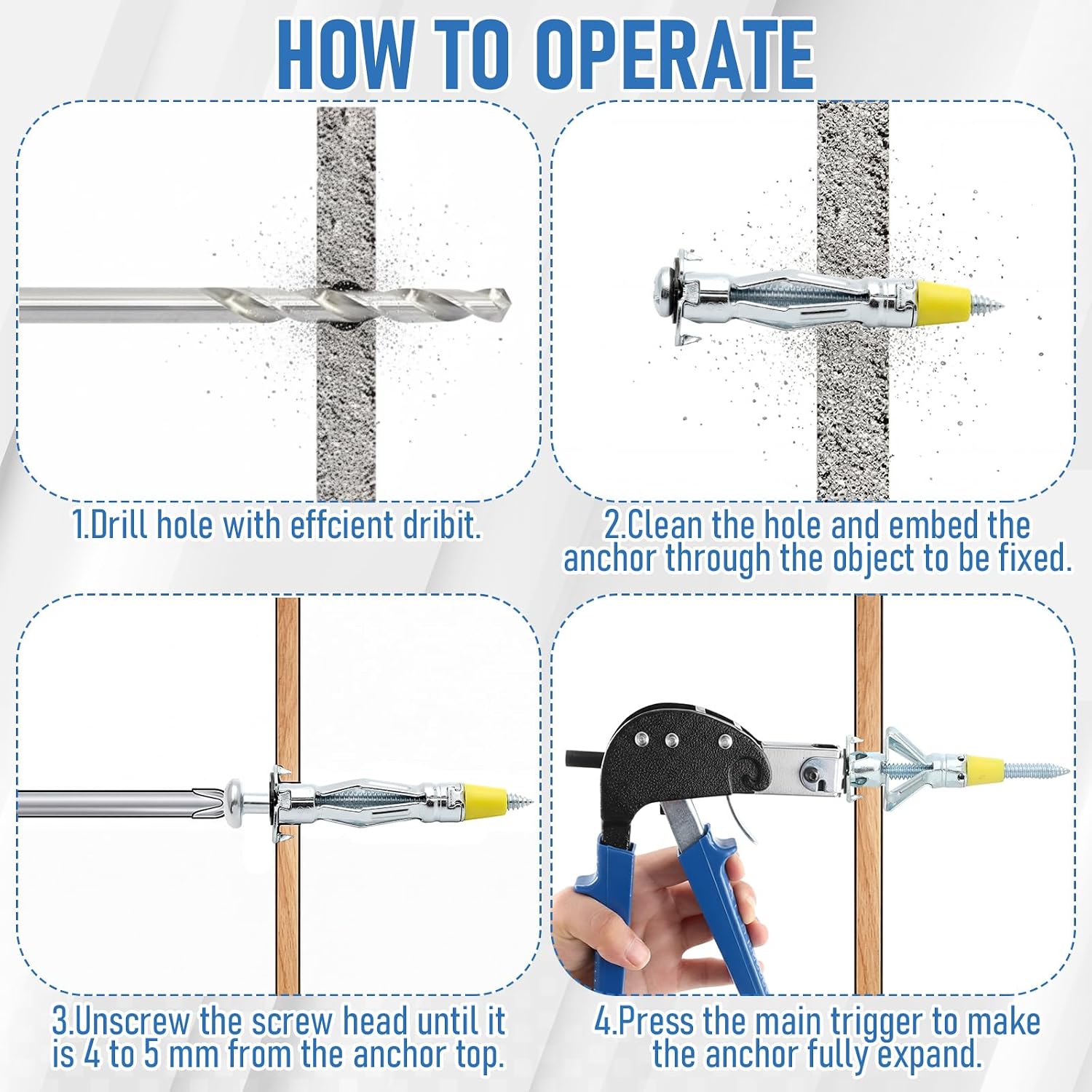 HOW TO OPERATE

1.Drill hole with effcient dribit.

2.Clean the hole and embed the anchor through the object to be fixed.

3.Unscrew the screw head until it is 4 to 5 mm from the anchor top.

4.Press the main trigger to make the anchor fully expand.