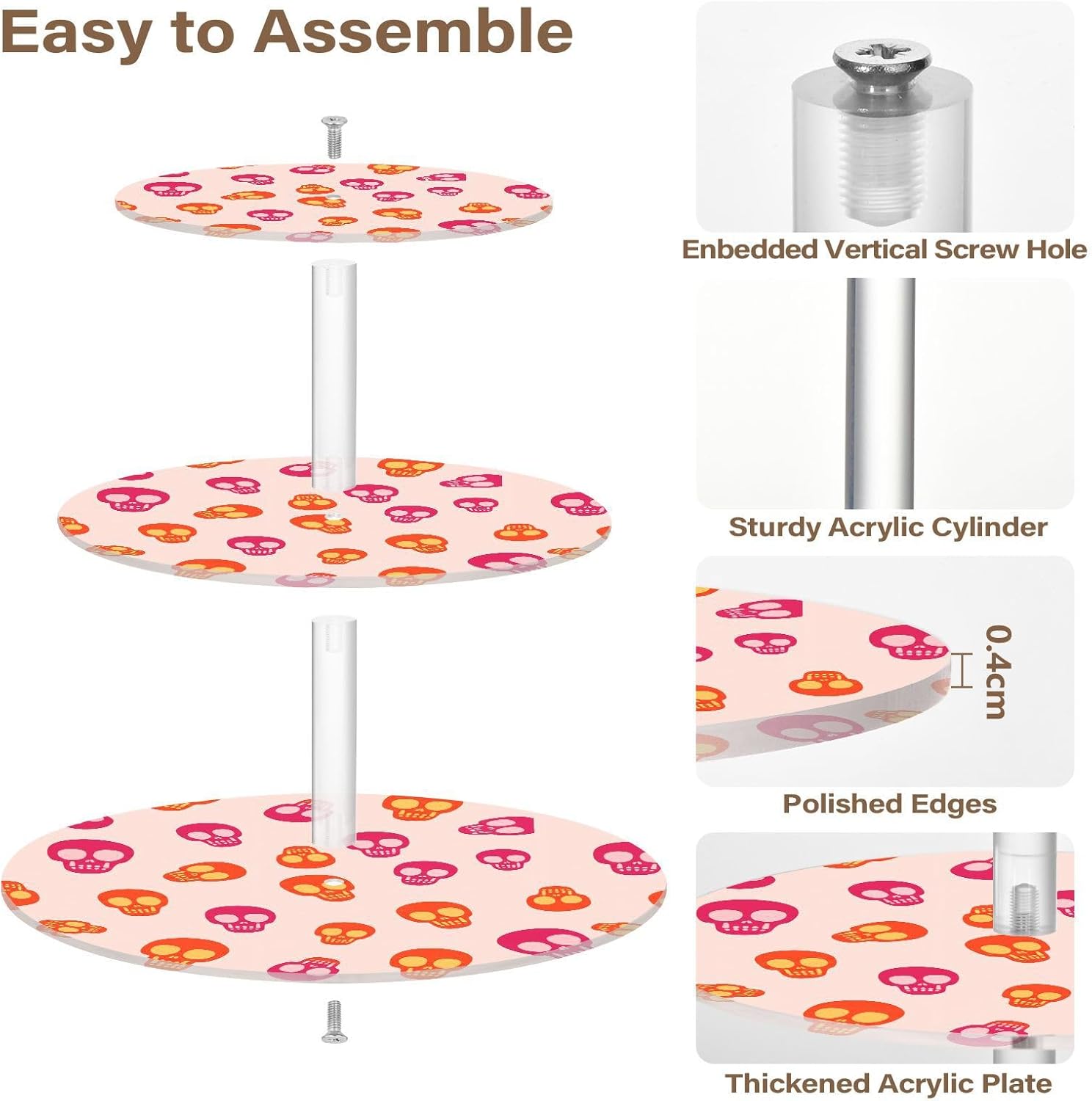 Easy to Assemble

Enbedded Vertical Screw Hole

Sturdy Acrylic Cylinder

0.4cm

Polished Edges

Thickened Acrylic Plate