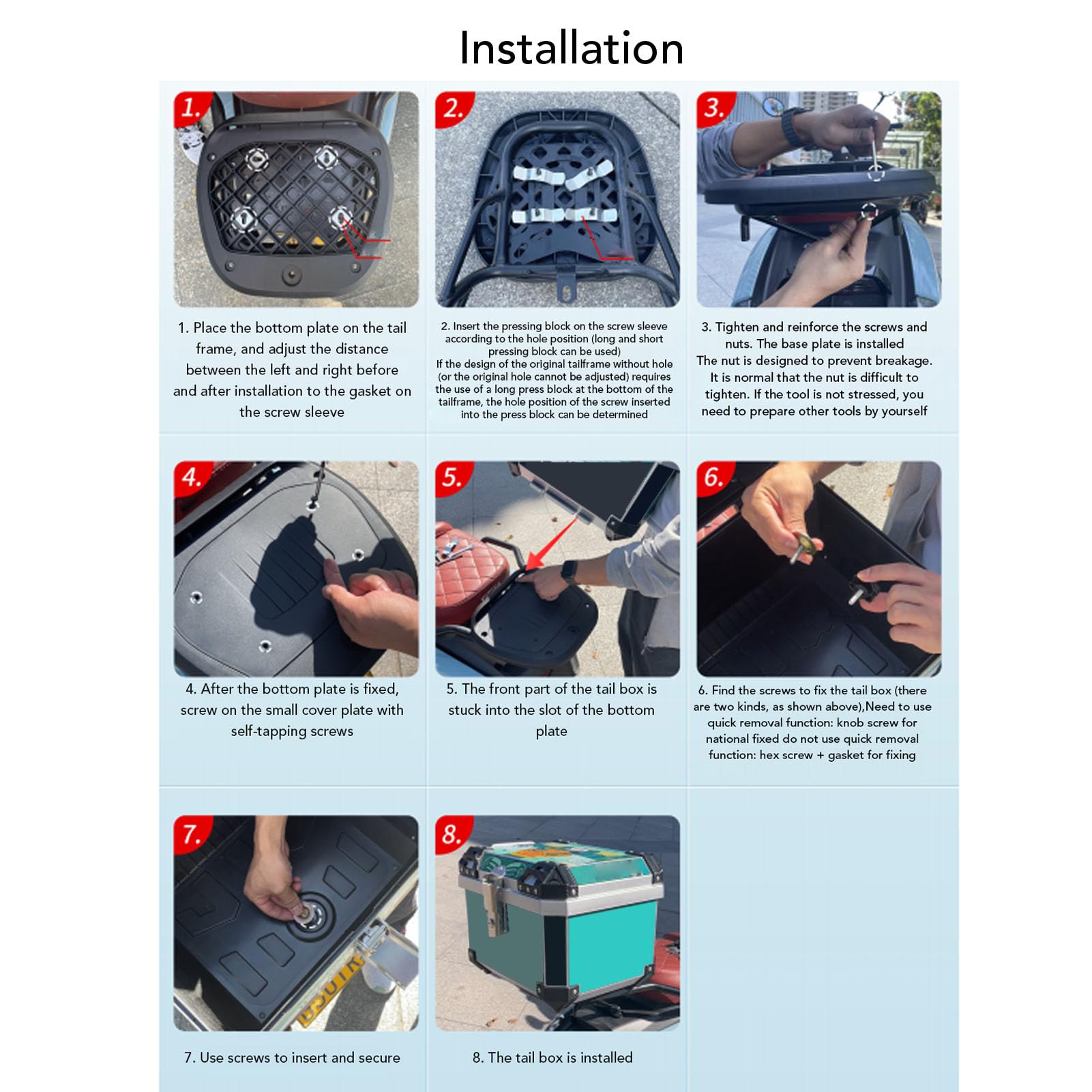 Installation

1.

1. Place the bottom plate on the tail frame, and adjust the distance between the left and right before and after installation to the gasket on the screw sleeve

2.

2. Insert the pressing block on the screw sleeve according to the hole position (long and short pressing block can be used)
If the design of the original tailframe without hole (or the original hole cannot be adjusted) requires the use of a long press block at the bottom of the tailframe, the hole position of the screw inserted into the press block can be determined

3.

3. Tighten and reinforce the screws and nuts. The base plate is installed
The nut is designed to prevent breakage. It is normal that the nut is difficult to tighten. If the tool is not stressed, you need to prepare other tools by yourself

4.

4. After the bottom plate is fixed, screw on the small cover plate with self-tapping screws

5.

5. The front part of the tail box is stuck into the slot of the bottom plate

6.

6. Find the screws to fix the tail box (there are two kinds, as shown above),Need to use quick removal function: knob screw for national fixed do not use quick removal function: hex screw + gasket for fixing

7.

7. Use screws to insert and secure

8.

8. The tail box is installed