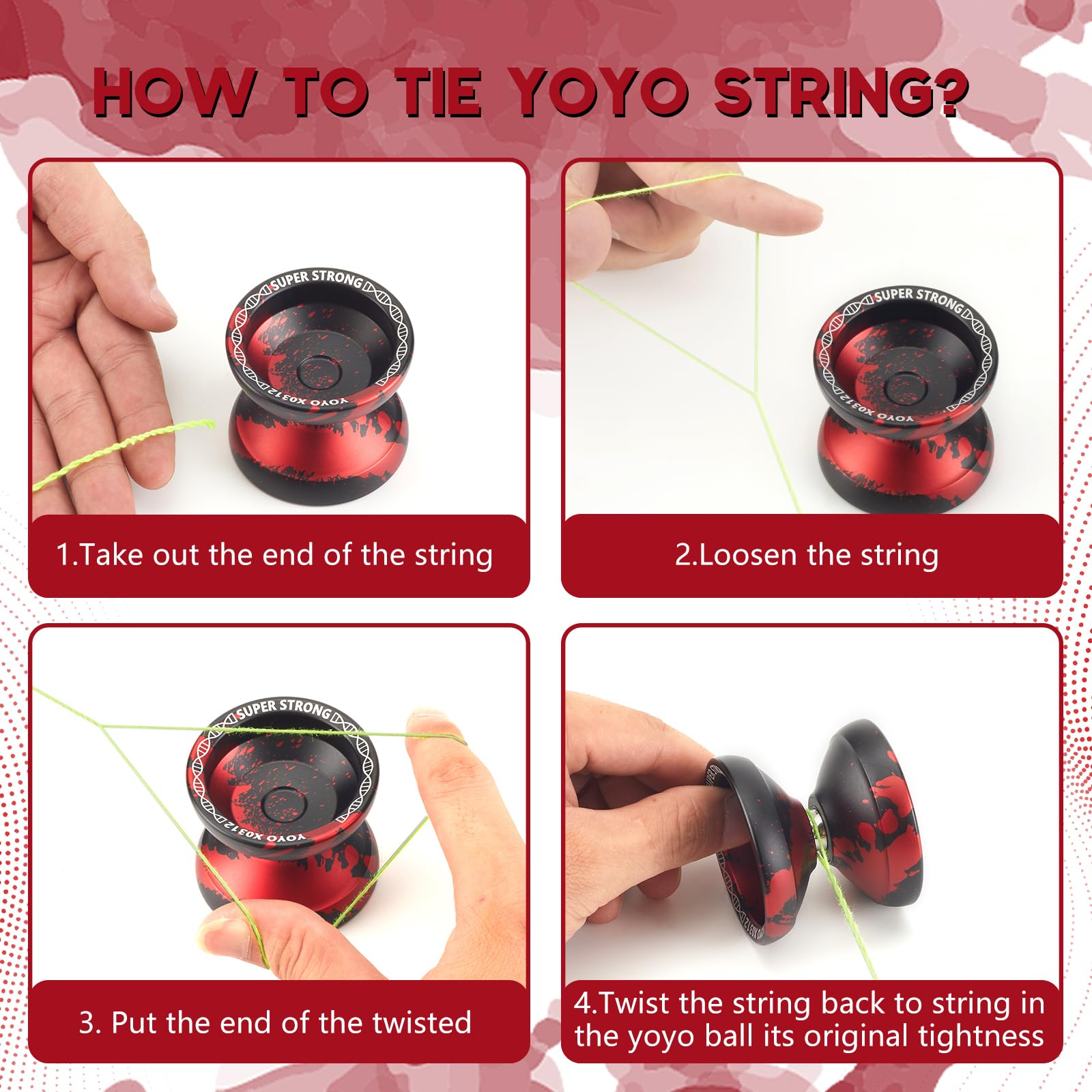 HOW TO TIE YOYO STRING?

SUPER STRONG
YOYO X0312

1.Take out the end of the string

SUPER STRONG
YOYO X0312

2.Loosen the string

SUPER STRONG
YOYO X0312

3. Put the end of the twisted

4.Twist the string back to string in the yoyo ball its original tightness