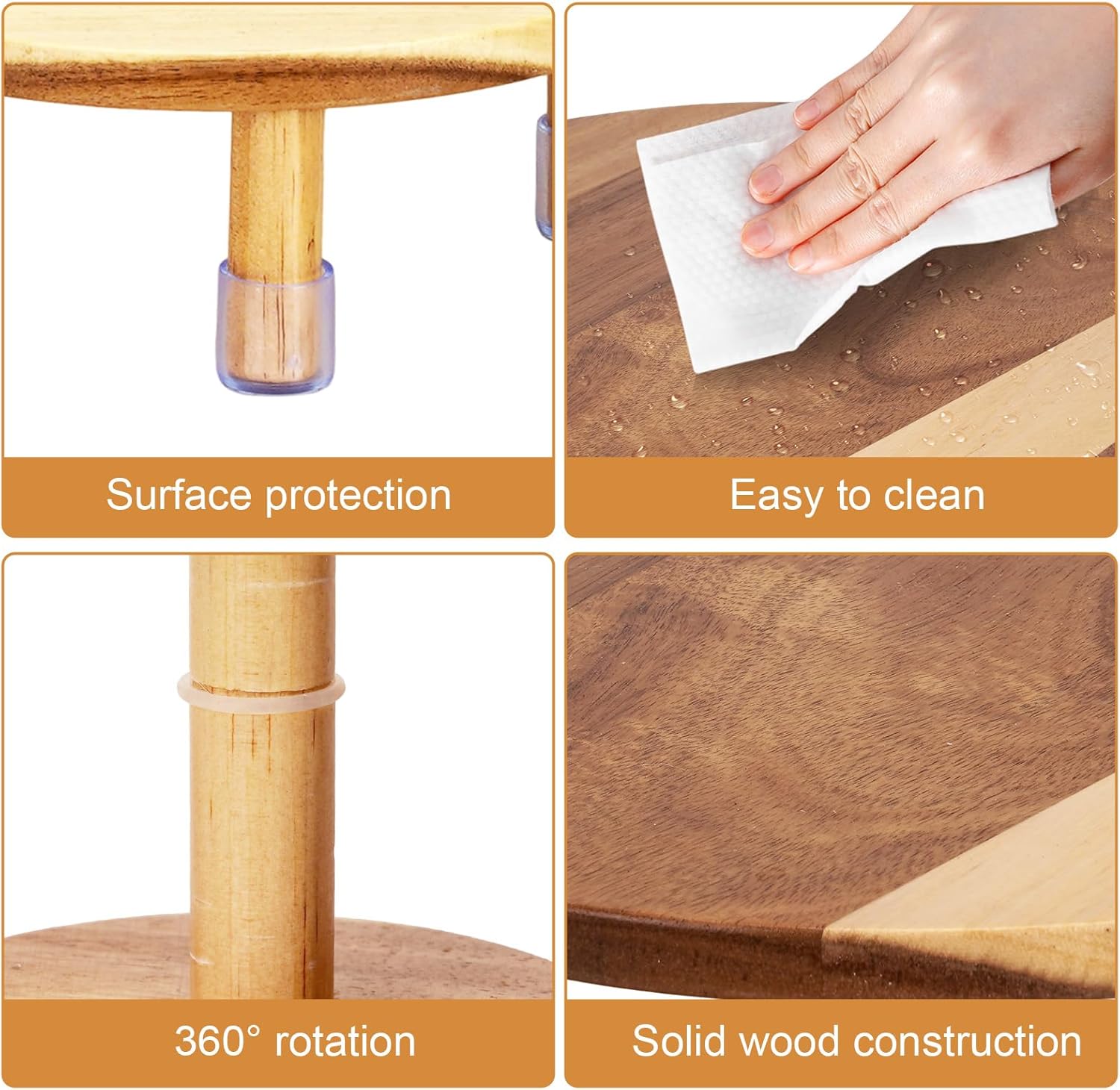 Surface protection

Easy to clean

360° rotation

Solid wood construction