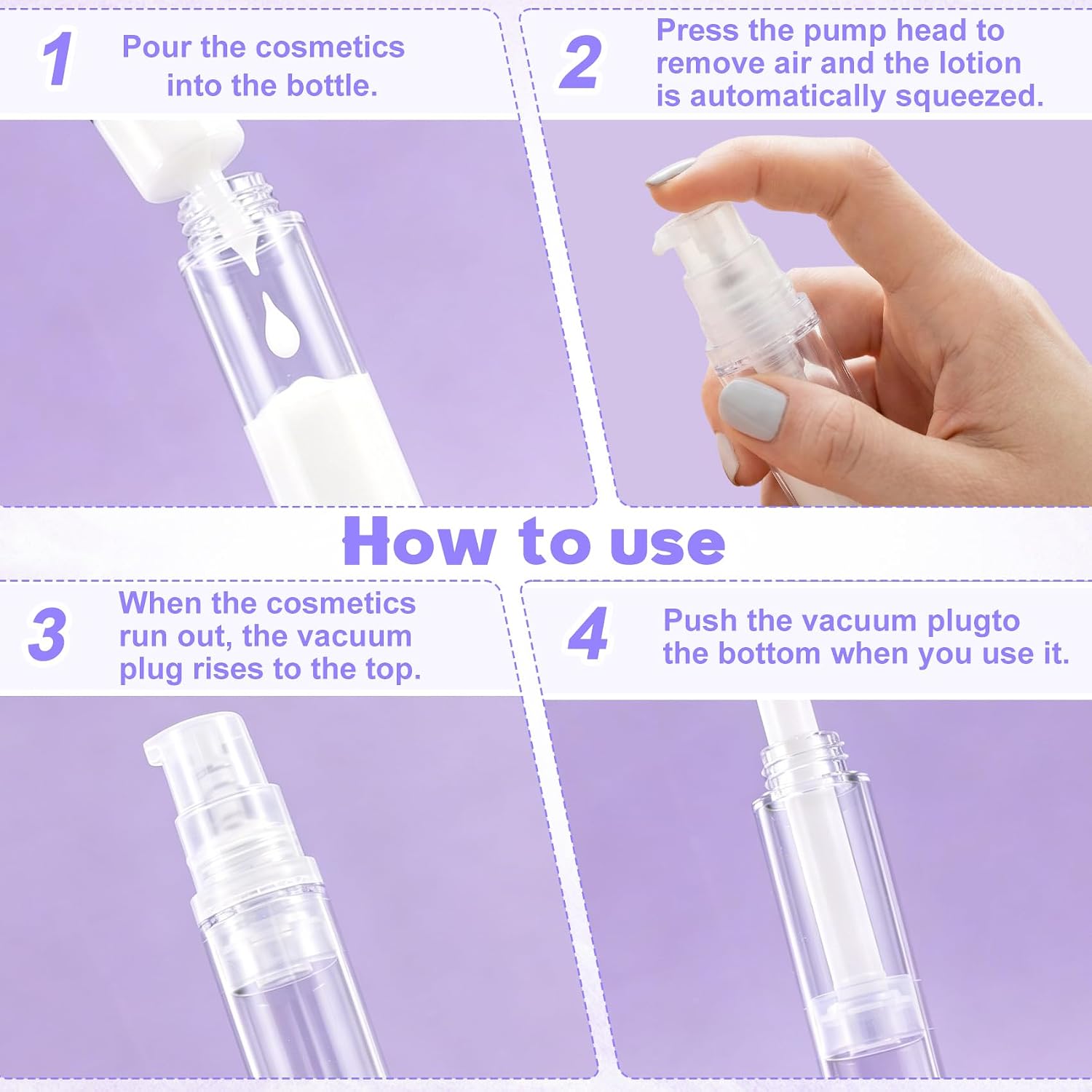 1 Pour the cosmetics into the bottle.

2 Press the pump head to remove air and the lotion is automatically squeezed.

How to use

3 When the cosmetics run out, the vacuum plug rises to the top.

4 Push the vacuum plugto the bottom when you use it.