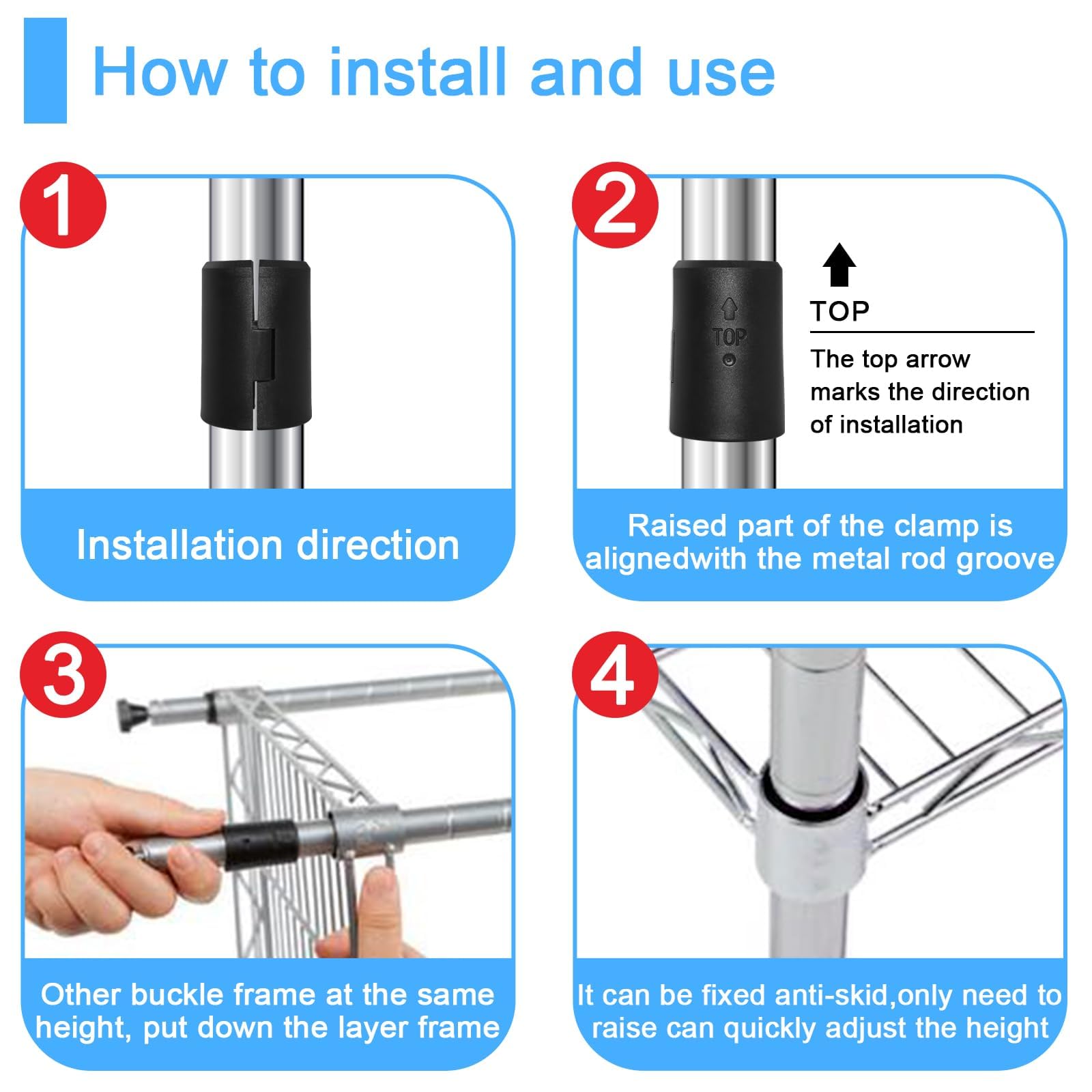 How to install and use

1

Installation direction

2

TOP

TOP

The top arrow marks the direction of installation

Raised part of the clamp is alignedwith the metal rod groove

3

Other buckle frame at the same height, put down the layer frame

4

It can be fixed anti-skid,only need to raise can quickly adjust the height