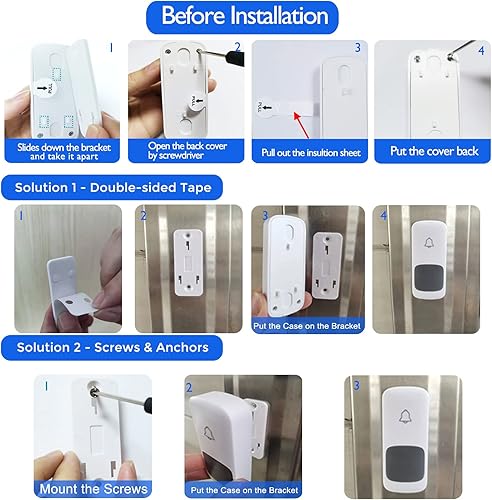 Before Installation

1
PULL
Slides down the bracket and take it apart

2
PULL
Open the back cover by screwdriver

3
PULL
Pull out the insultion sheet

4
Put the cover back

Solution 1 - Double-sided Tape

1

2

3
Put the Case on the Bracket

4

Solution 2 - Screws & Anchors

1
Mount the Screws

2
Put the Case on the Bracket

3