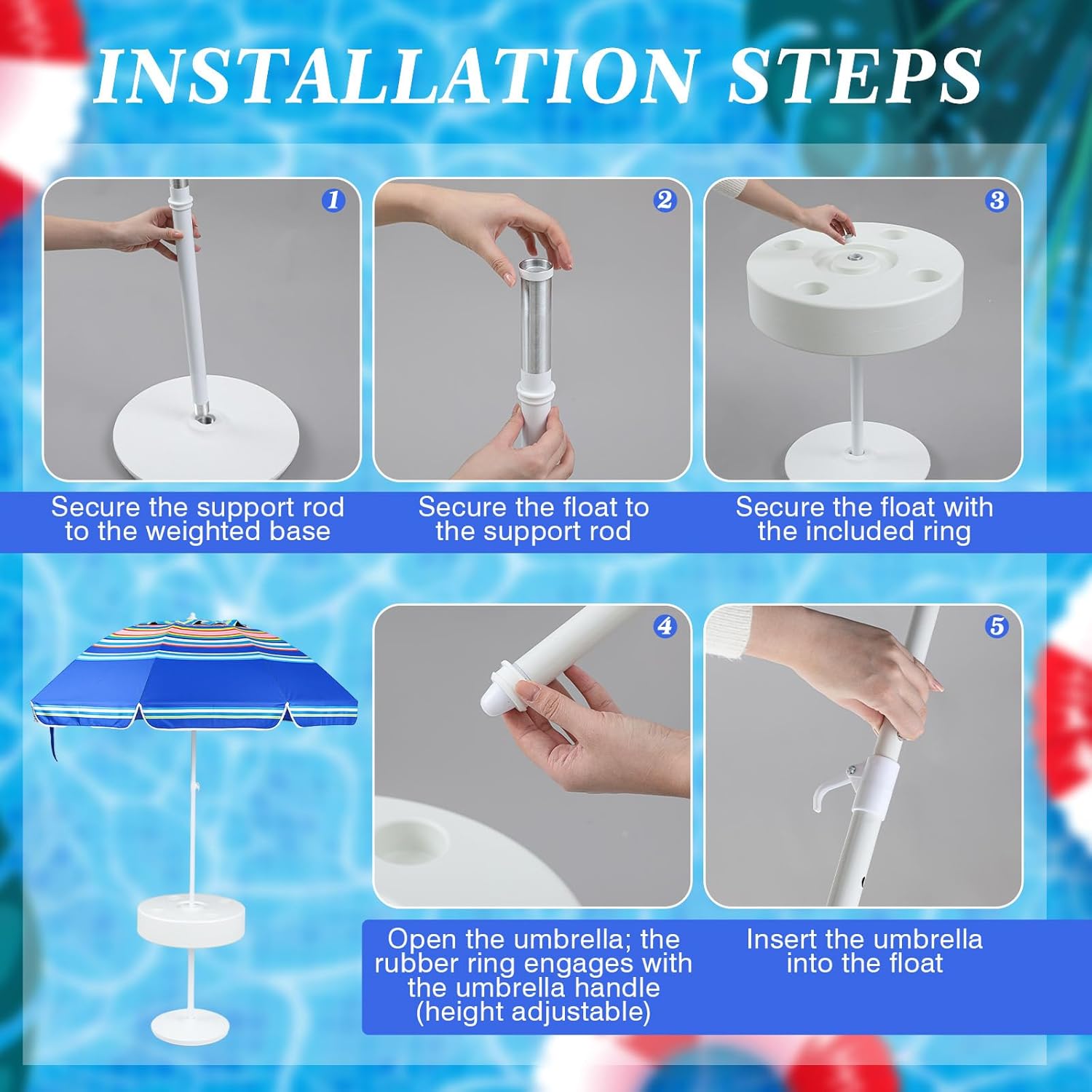 INSTALLATION STEPS

1

Secure the support rod to the weighted base

2

Secure the float to the support rod

3

Secure the float with the included ring

4

Open the umbrella; the rubber ring engages with the umbrella handle (height adjustable)

5

Insert the umbrella into the float