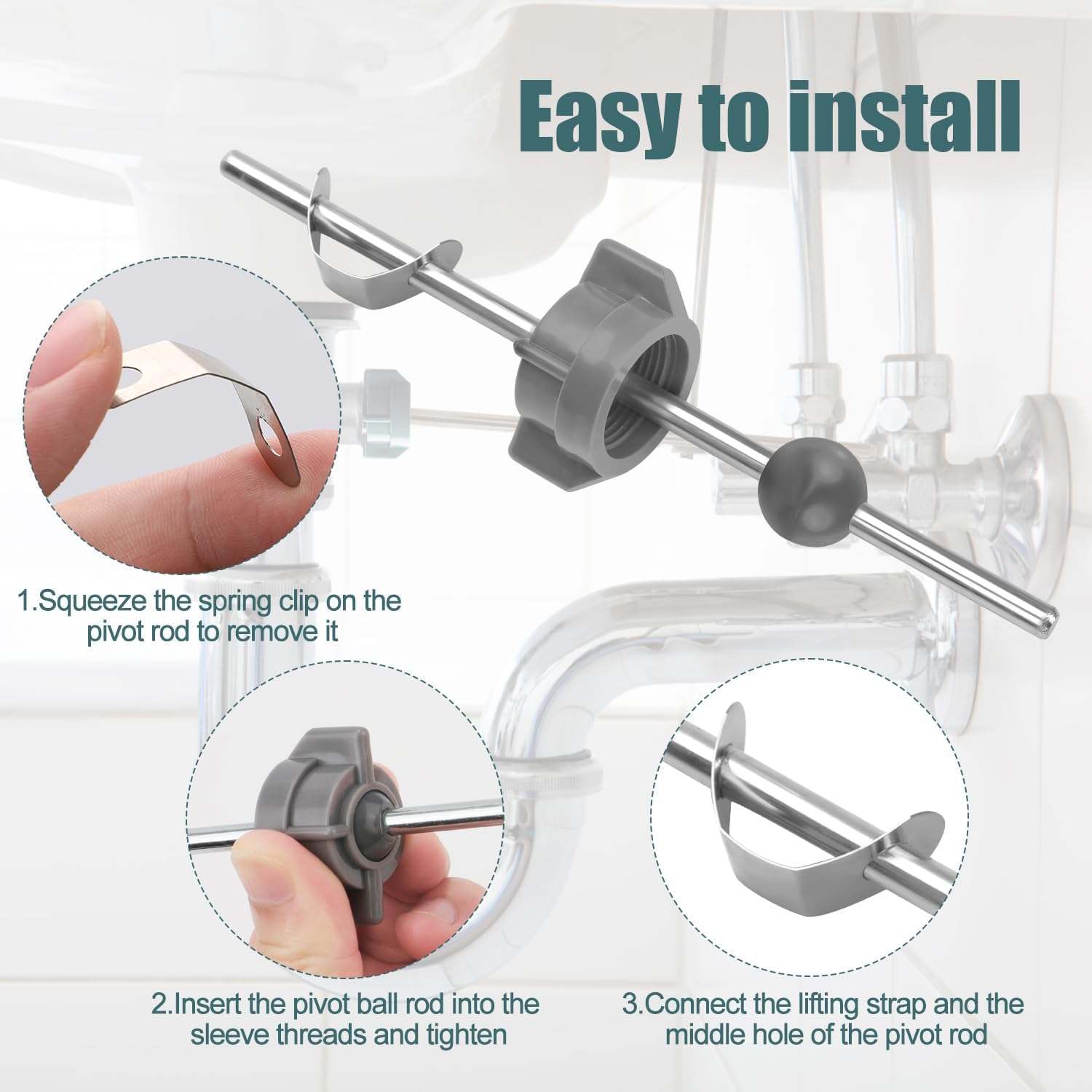 Easy to install

1.Squeeze the spring clip on the pivot rod to remove it

2.Insert the pivot ball rod into the sleeve threads and tighten

3.Connect the lifting strap and the middle hole of the pivot rod