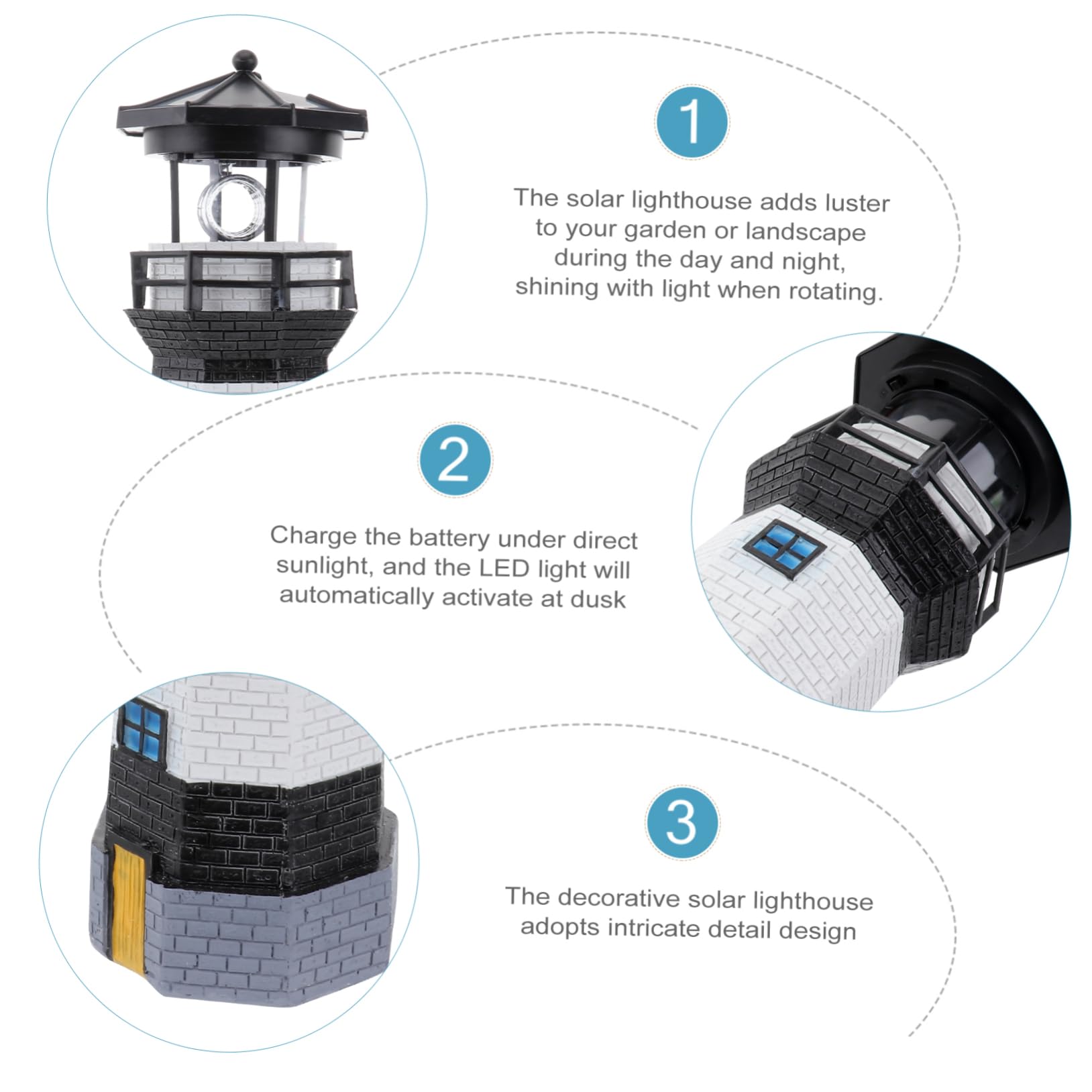 1

The solar lighthouse adds luster to your garden or landscape during the day and night, shining with light when rotating.

2

Charge the battery under direct sunlight, and the LED light will automatically activate at dusk

3

The decorative solar lighthouse adopts intricate detail design