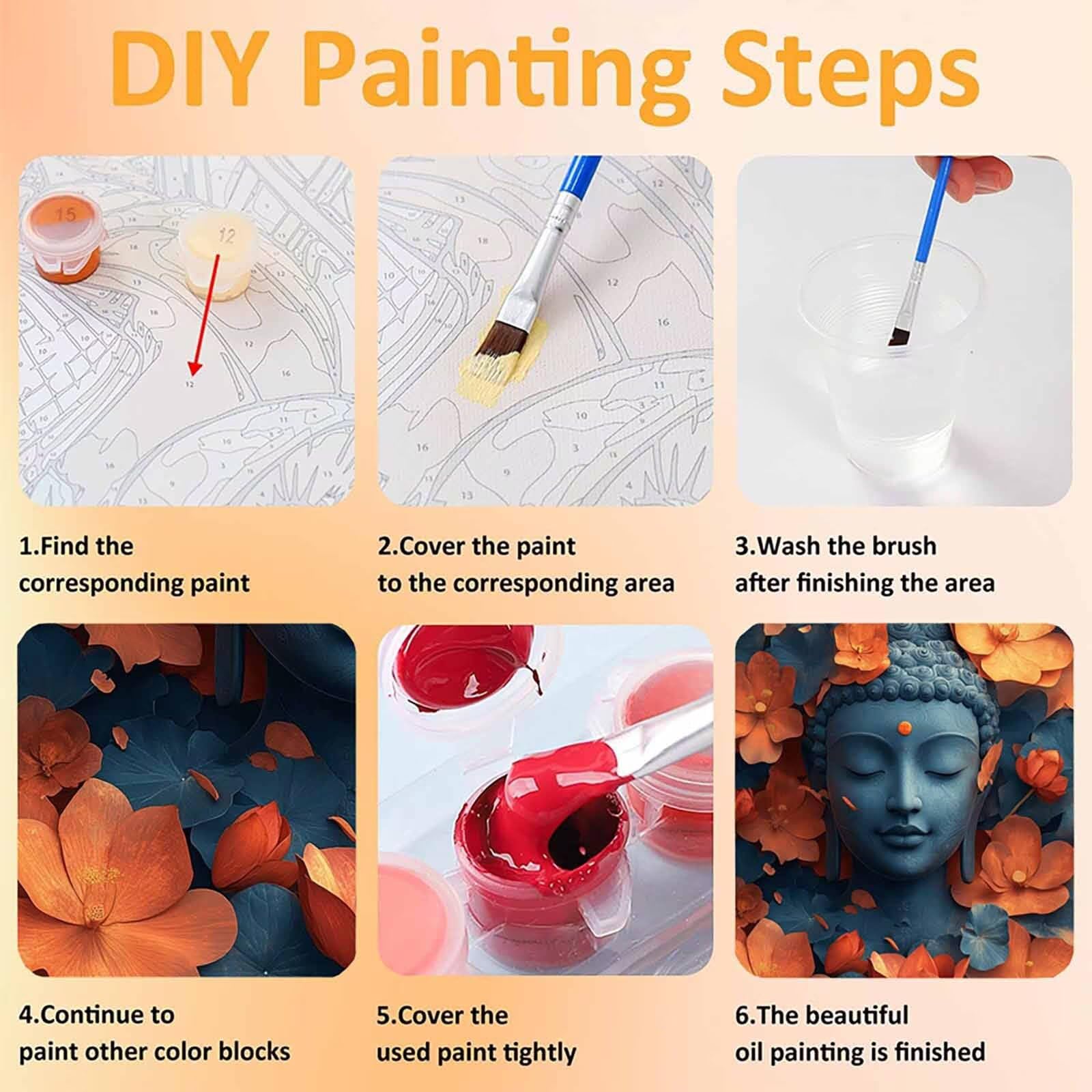 DIY Painting Steps

15
12
12

1.Find the corresponding paint

2.Cover the paint to the corresponding area

3.Wash the brush after finishing the area

4.Continue to paint other color blocks

5.Cover the used paint tightly

6.The beautiful oil painting is finished