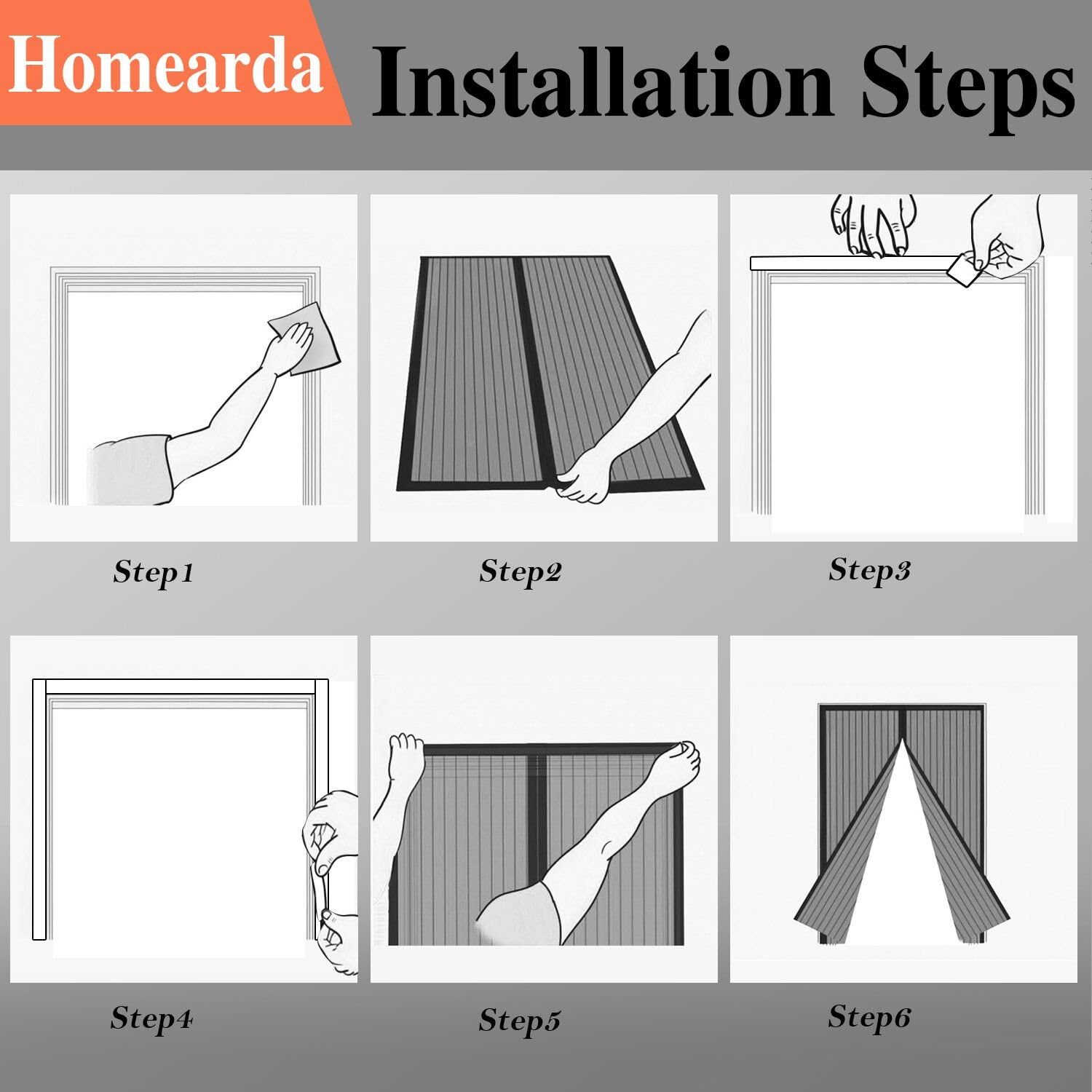 Homearda Installation Steps

Step1

Step2

Step3

Step4

Step5

Step6