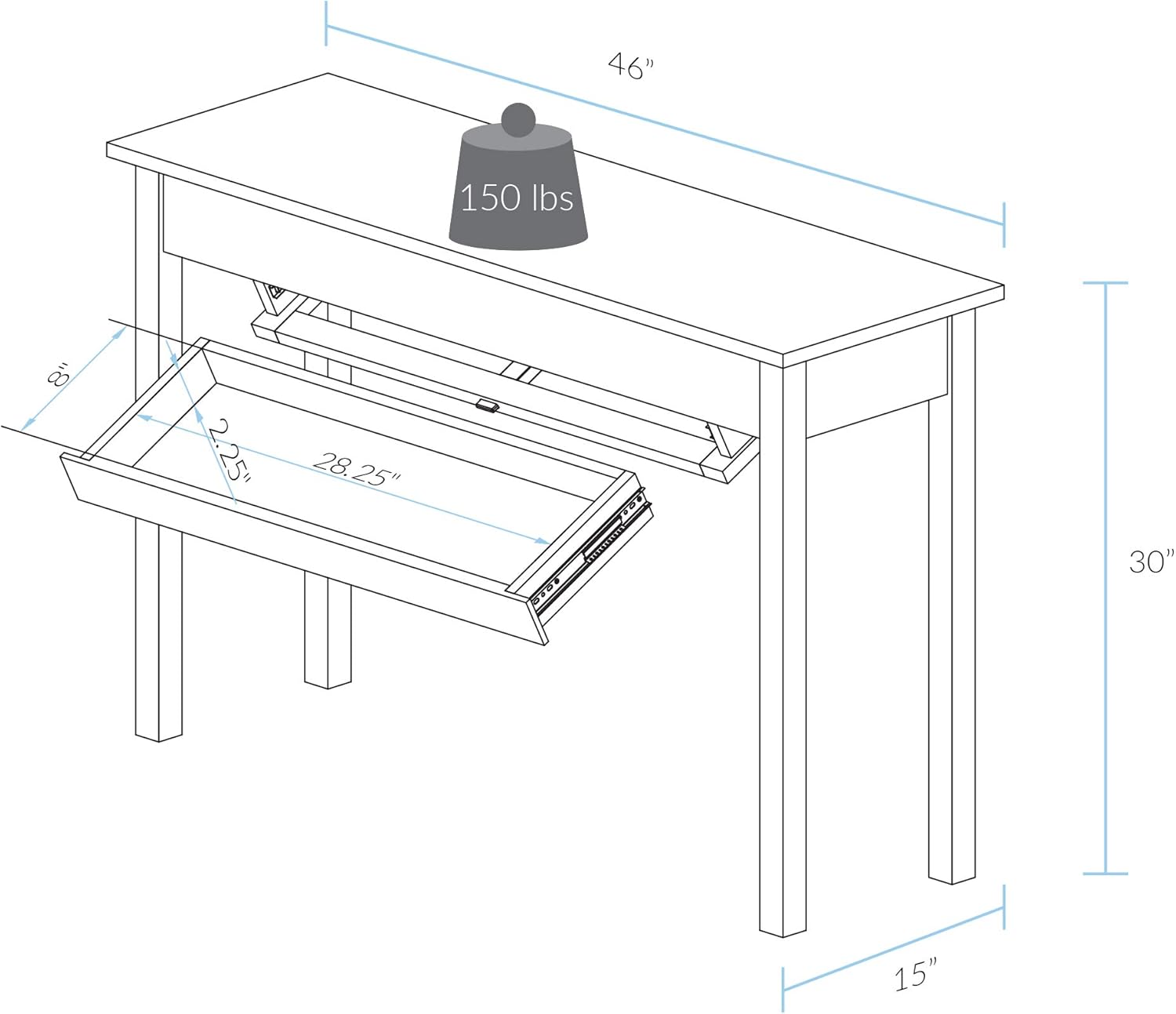 46"

150 lbs

8"

2.25"

28.25"

30"

15"