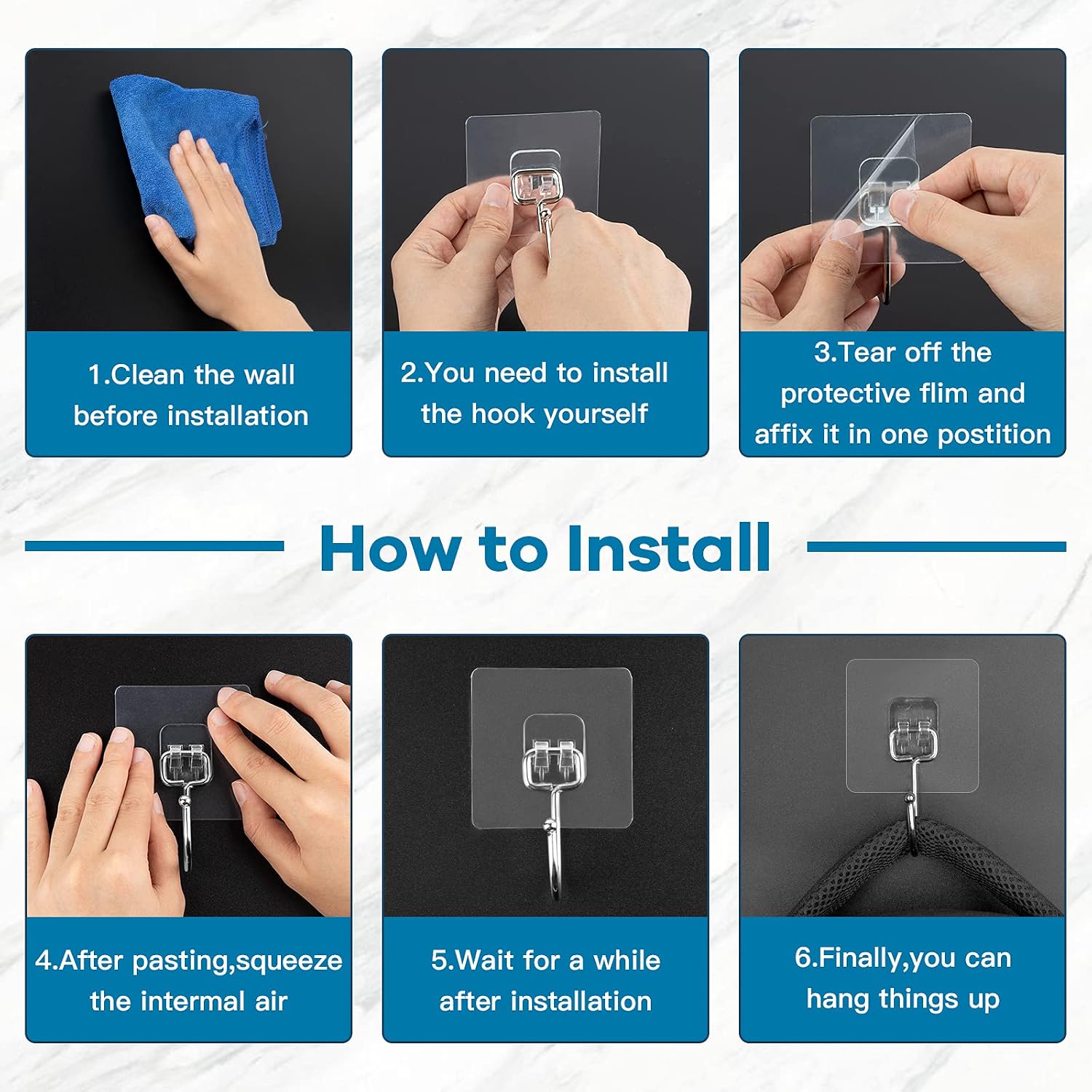 1.Clean the wall before installation

2.You need to install the hook yourself

3.Tear off the protective flim and affix it in one postition

How to Install

4.After pasting,squeeze the intermal air

5.Wait for a while after installation

6.Finally,you can hang things up