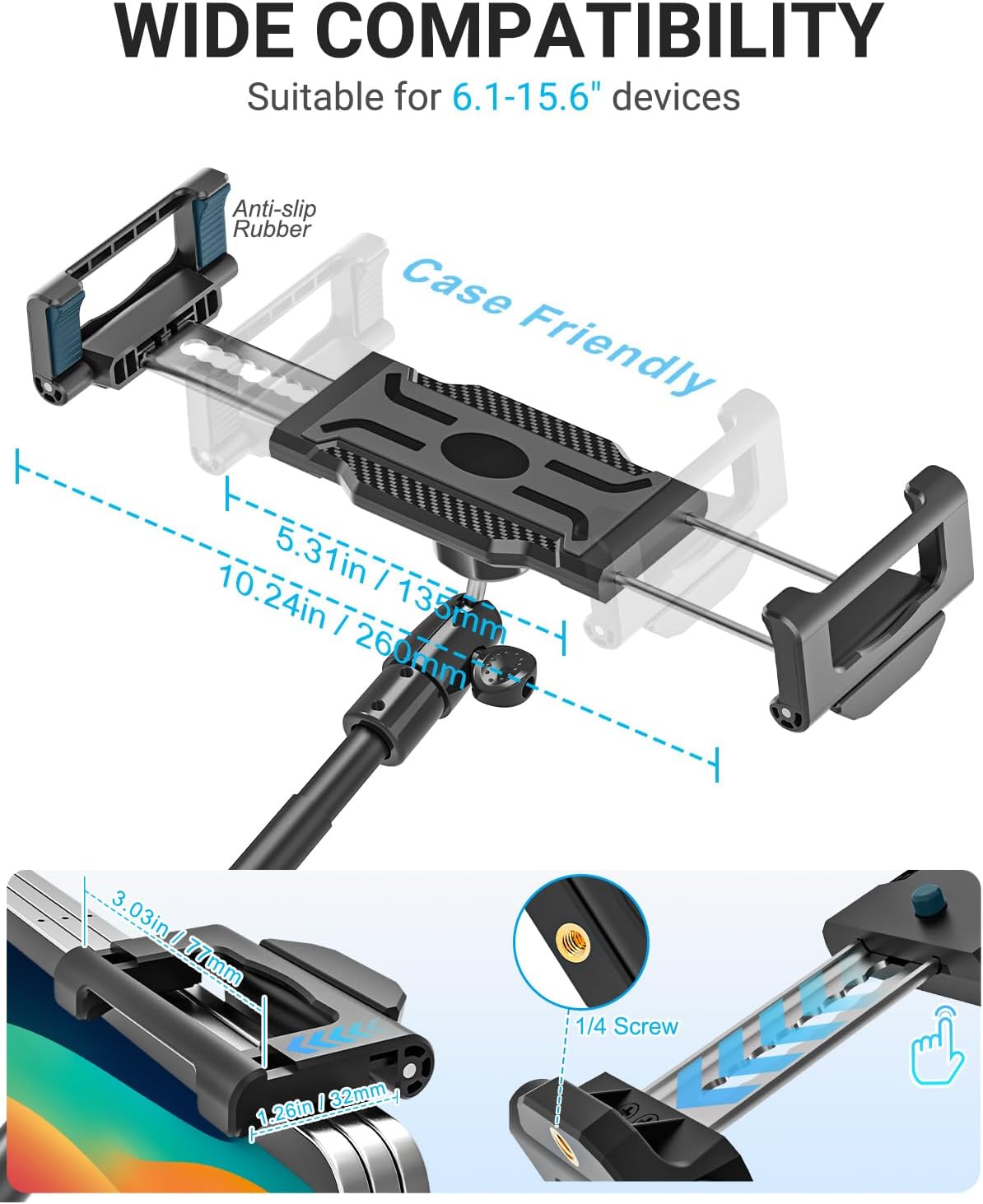 WIDE COMPATIBILITY

Suitable for 6.1-15.6" devices

Anti-slip Rubber

Case Friendly

5.31in / 135mm

10.24in / 260mm

3.03in / 77mm

1.26in / 32mm

1/4 Screw