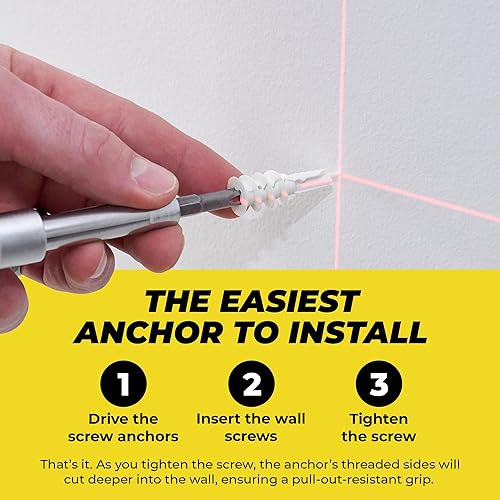 THE EASIEST ANCHOR TO INSTALL

1
Drive the screw anchors

2
Insert the wall screws

3
Tighten the screw

That's it. As you tighten the screw, the anchor's threaded sides will cut deeper into the wall, ensuring a pull-out-resistant grip.