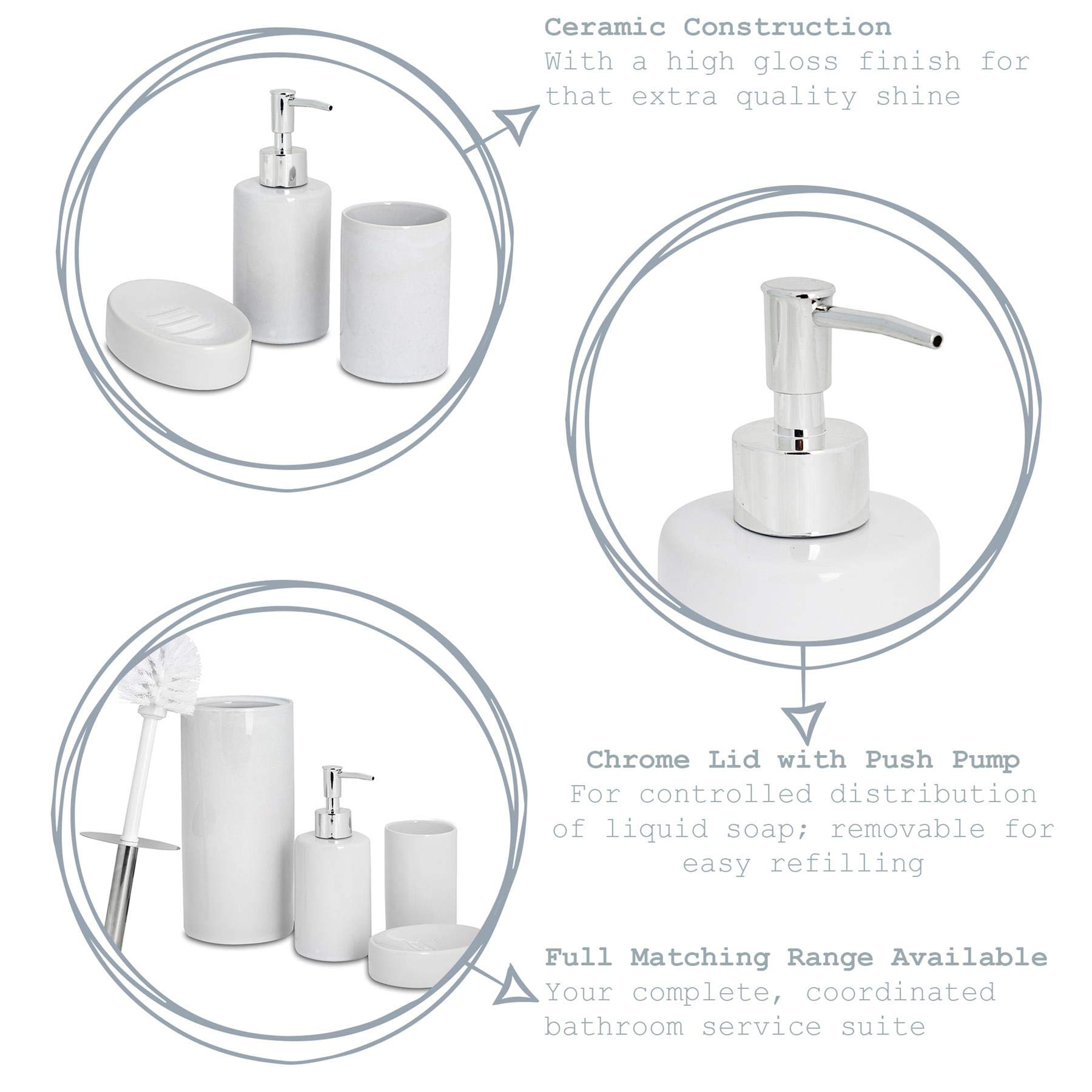 Ceramic Construction
With a high gloss finish for that extra quality shine

Chrome Lid with Push Pump
For controlled distribution of liquid soap; removable for easy refilling

Full Matching Range Available
Your complete, coordinated bathroom service suite